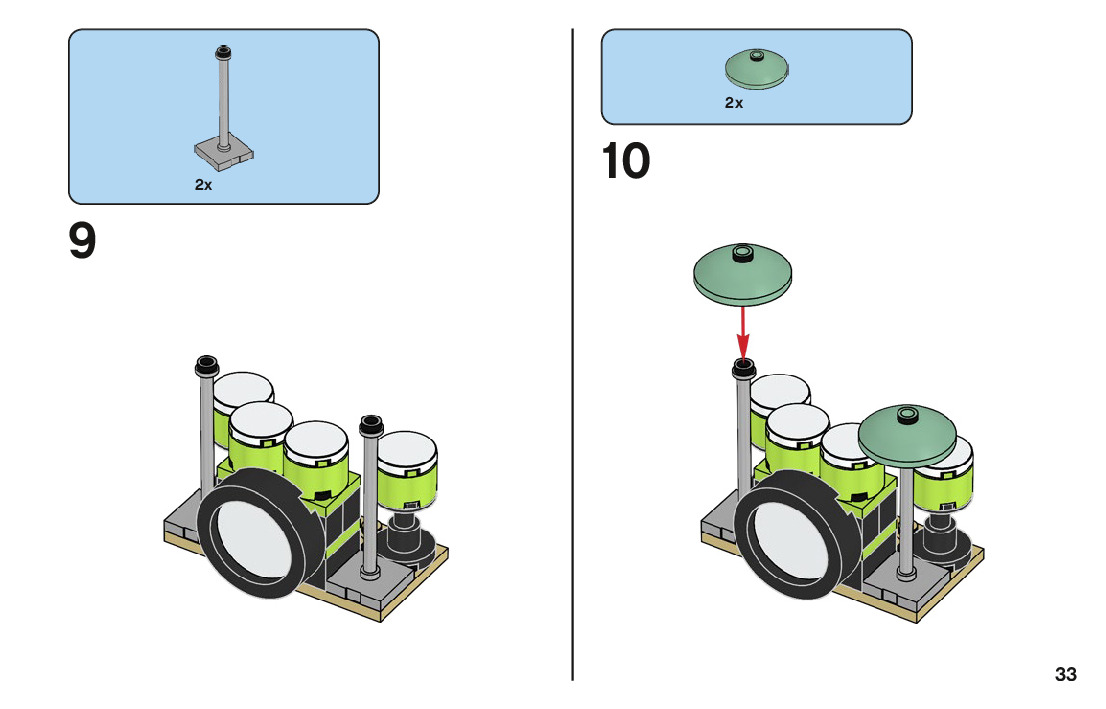 2x

9

2x

10

33