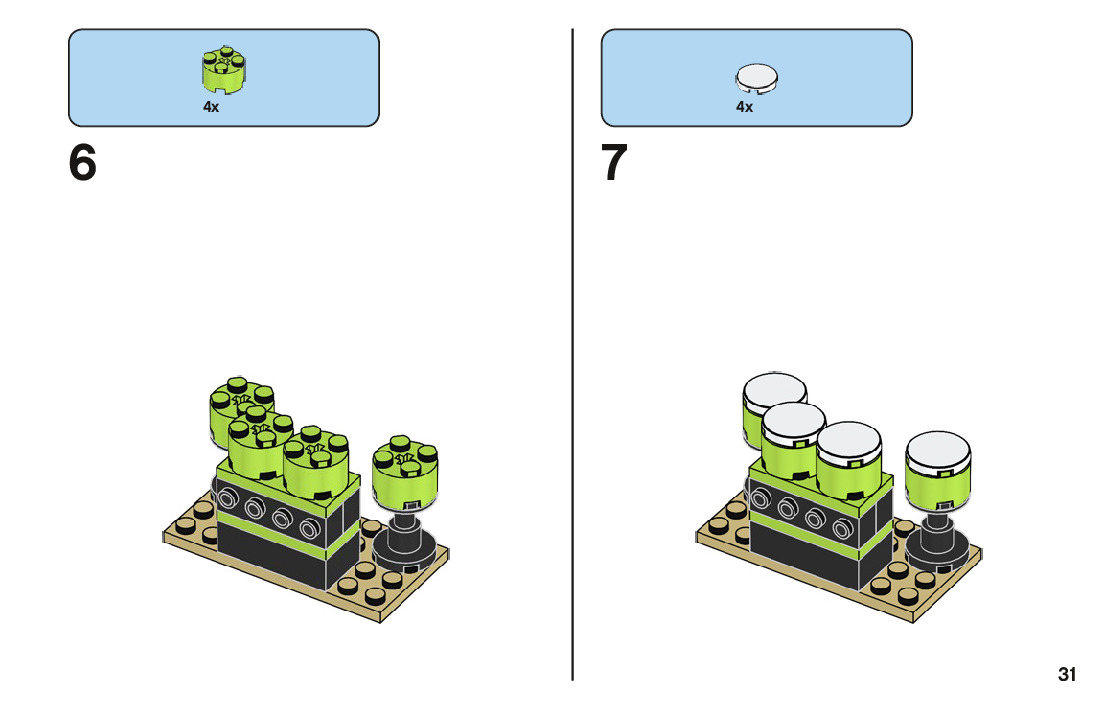 4x

6

4x

7

31