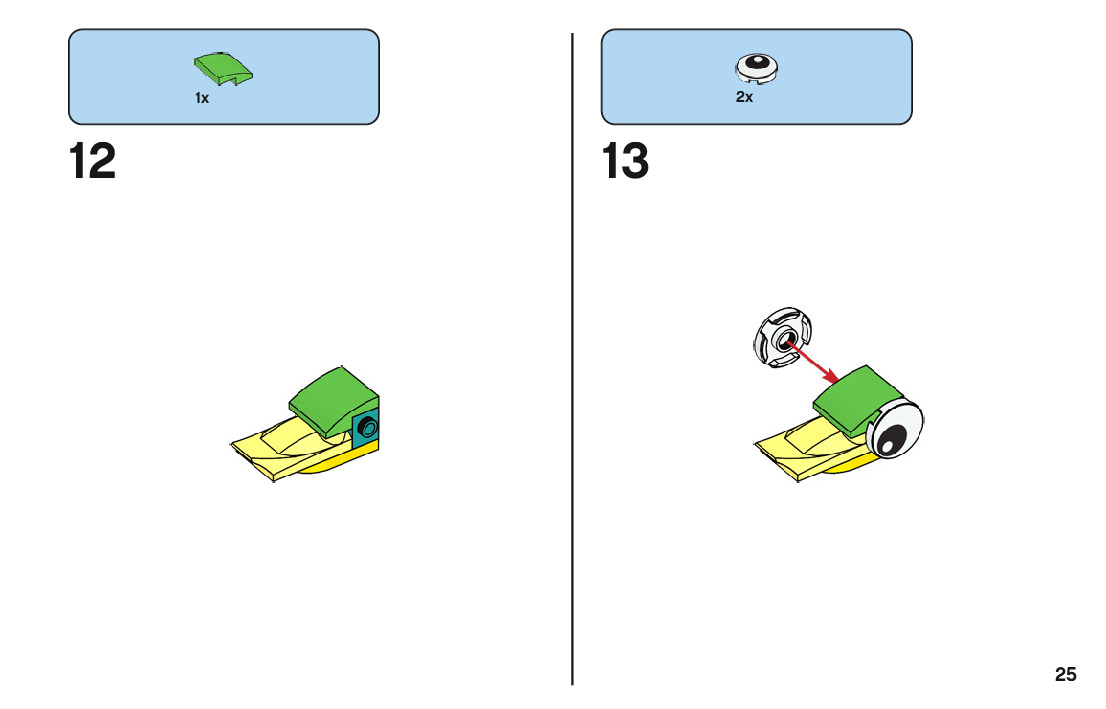 1x

12

2x

13

25