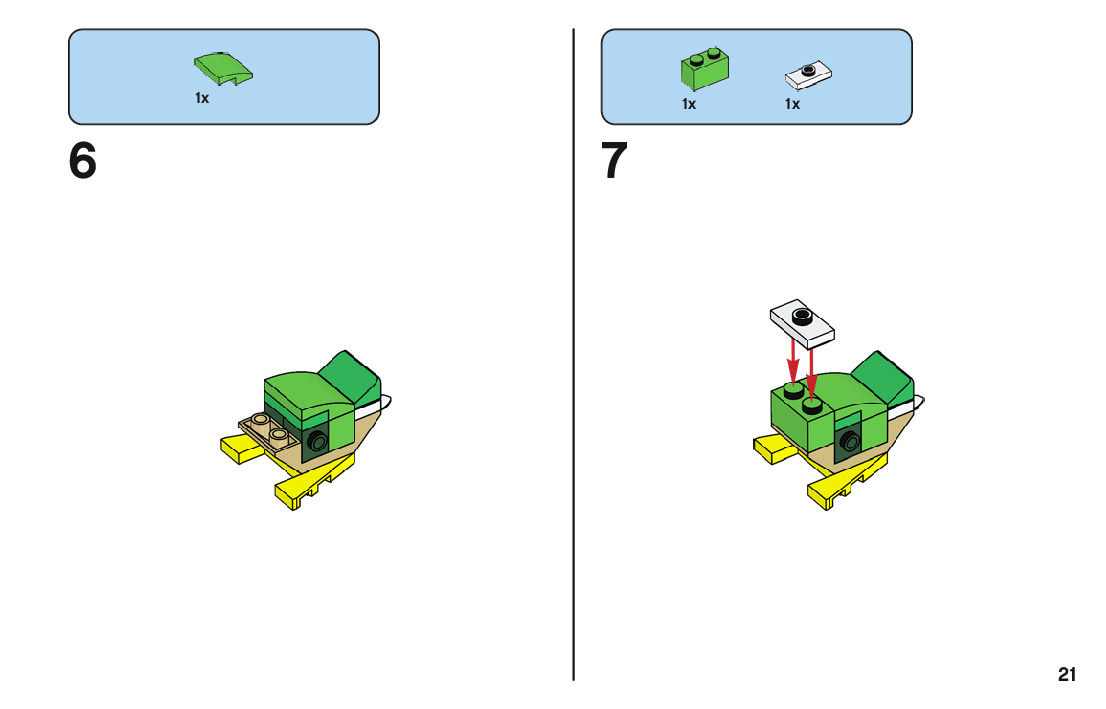 1x

6

1x

1x

7

21