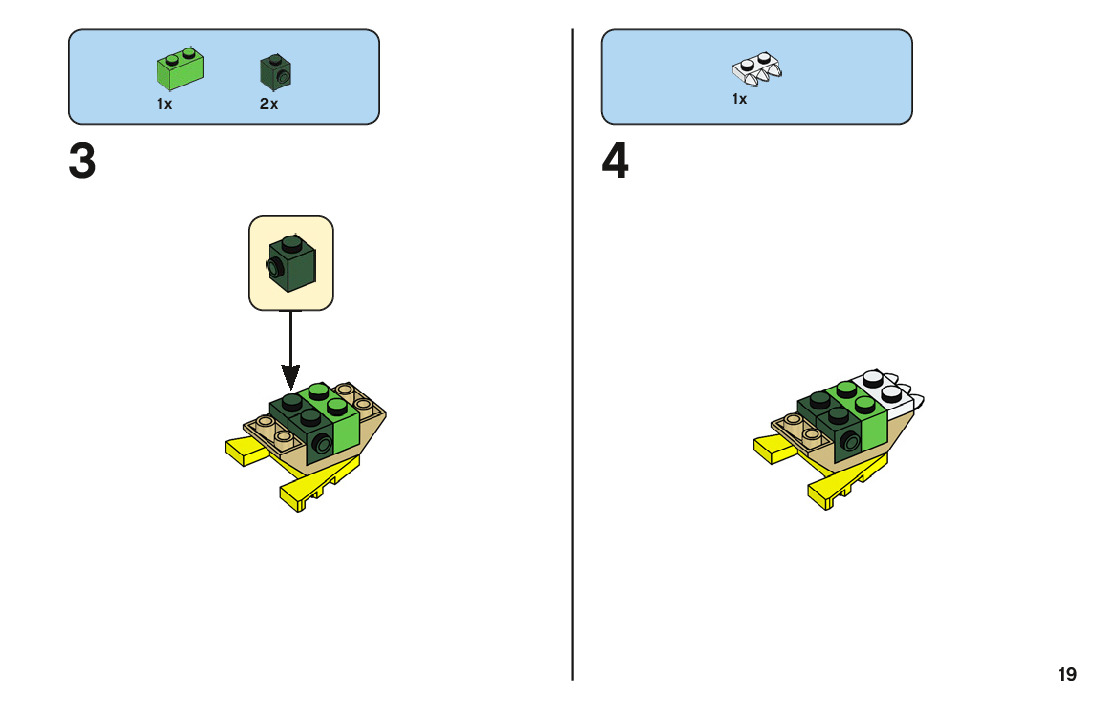 1x 2x

3

1x

4

19