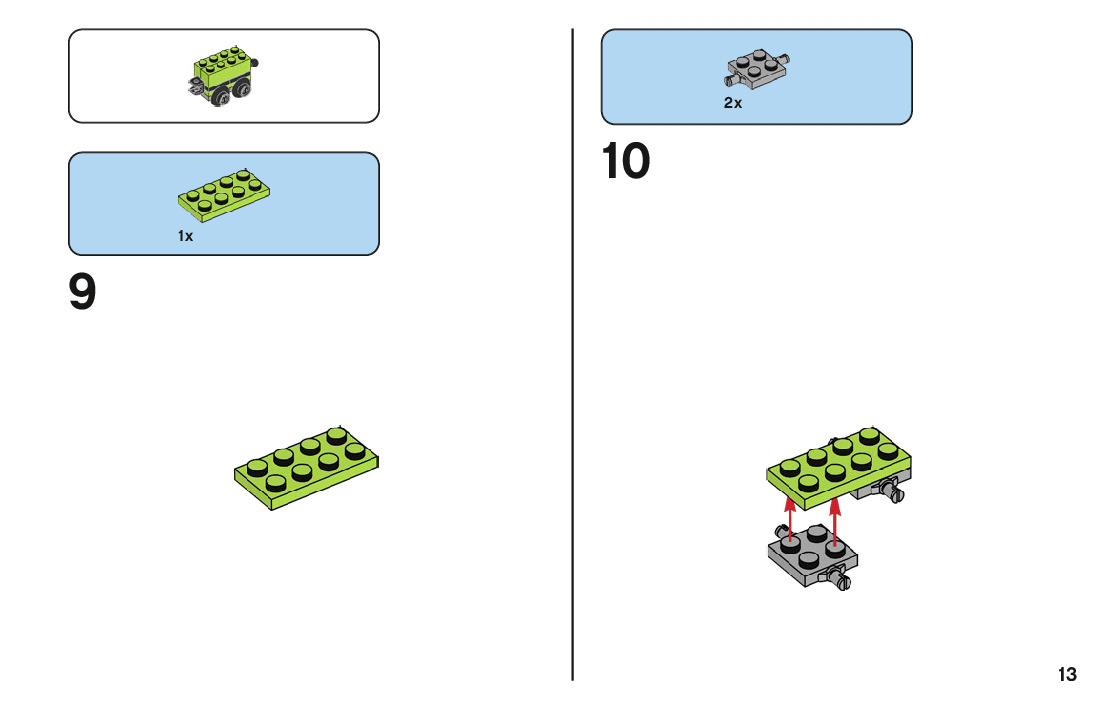 1x

9

2x

10

13