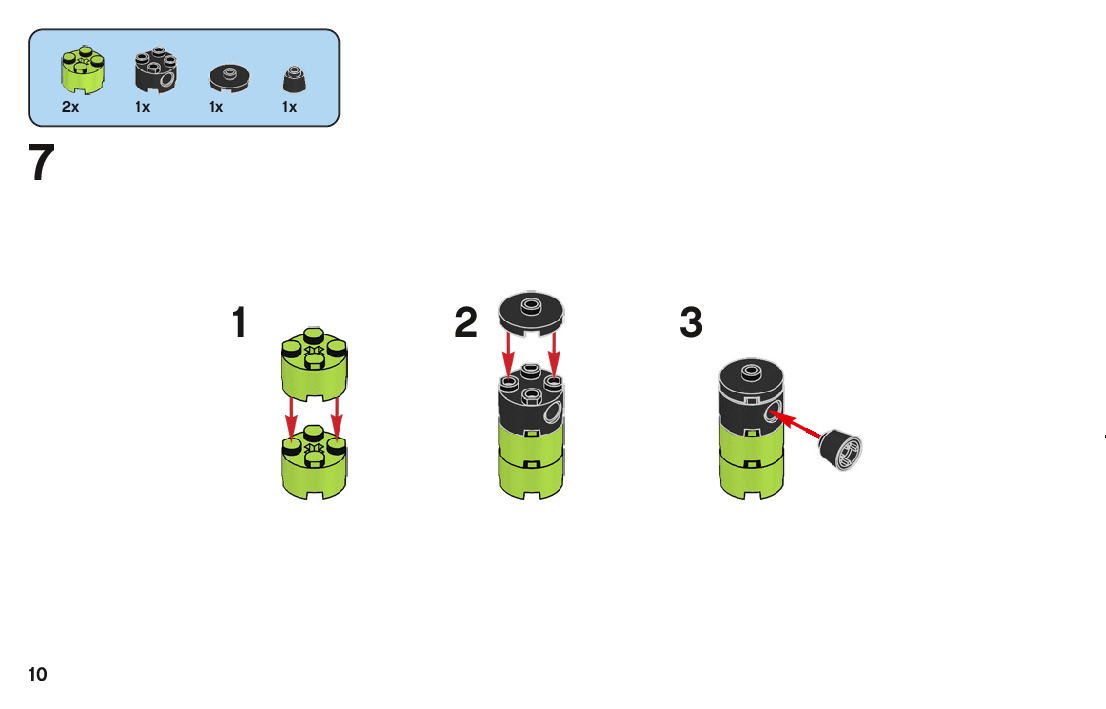 2x 1x 1x 1x

7

1

2

3

10