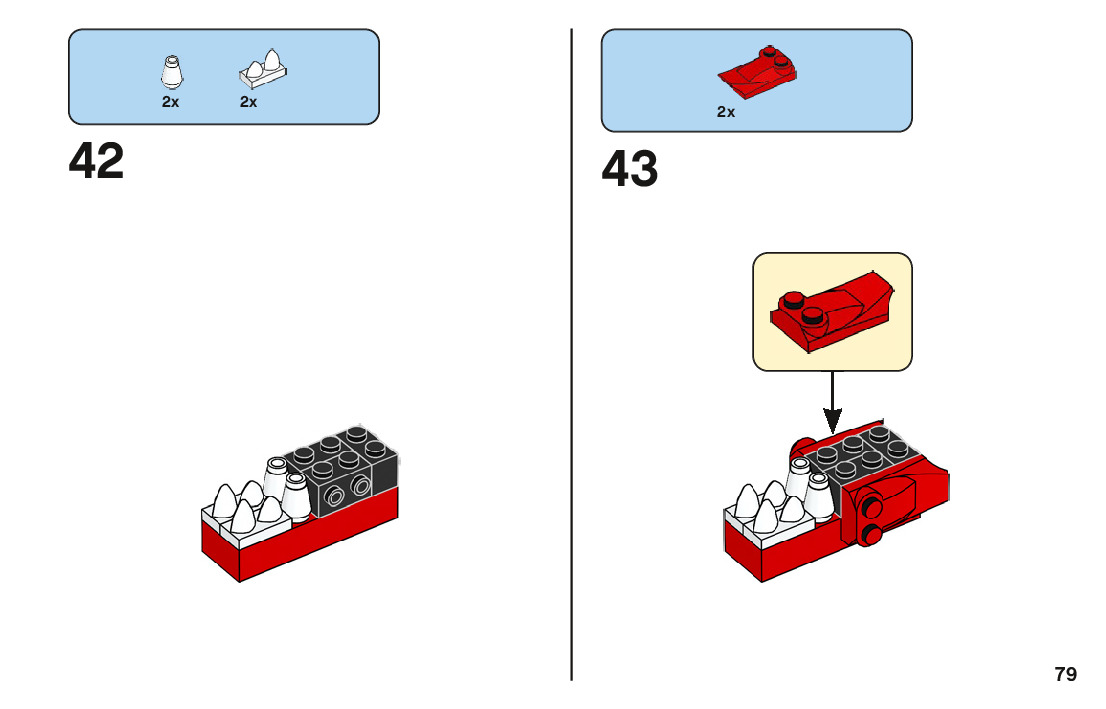 2x 2x

42

2x

43

79