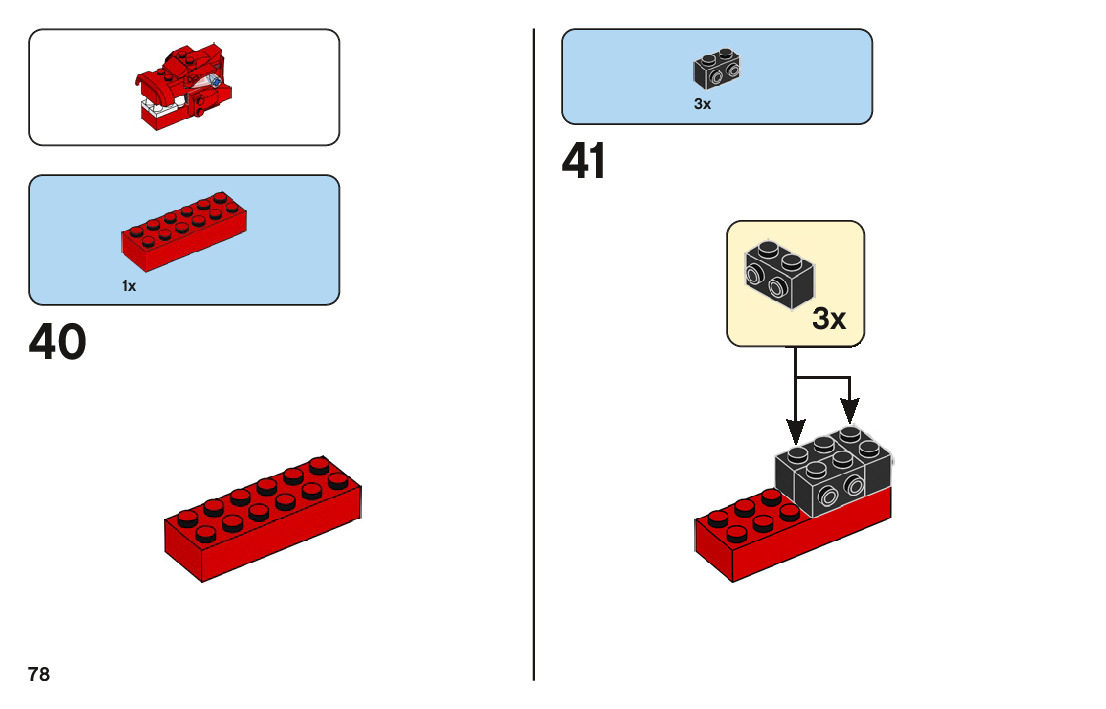 1x

40

78

3x

41

3x