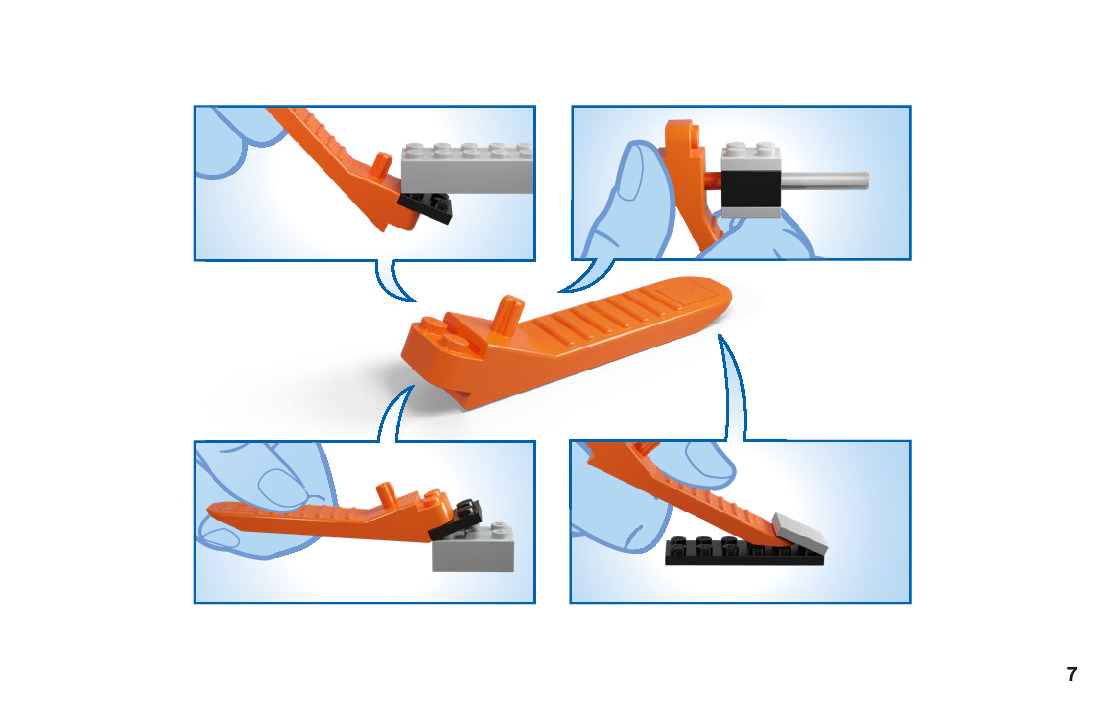 7