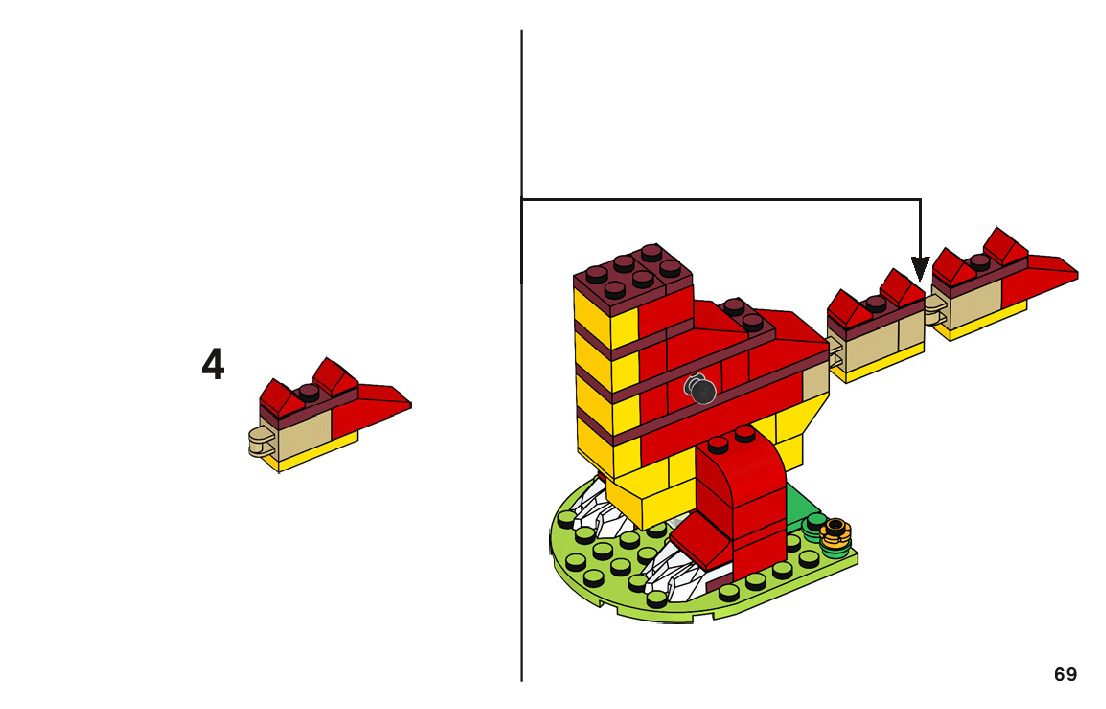 4

69