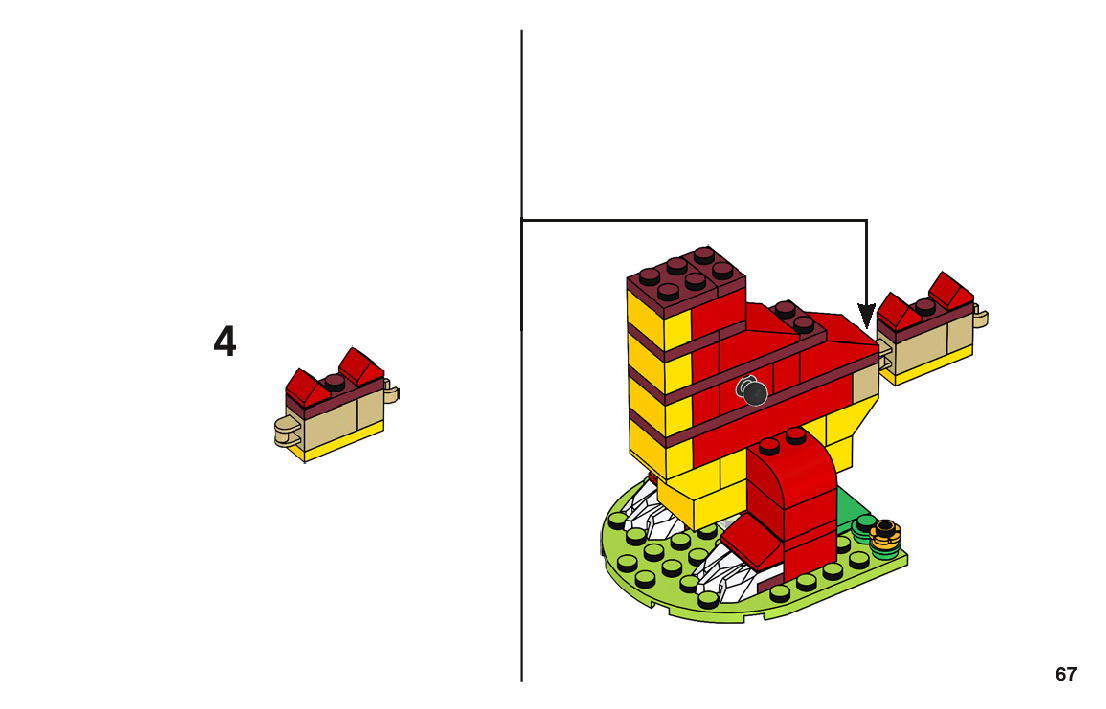 4

67