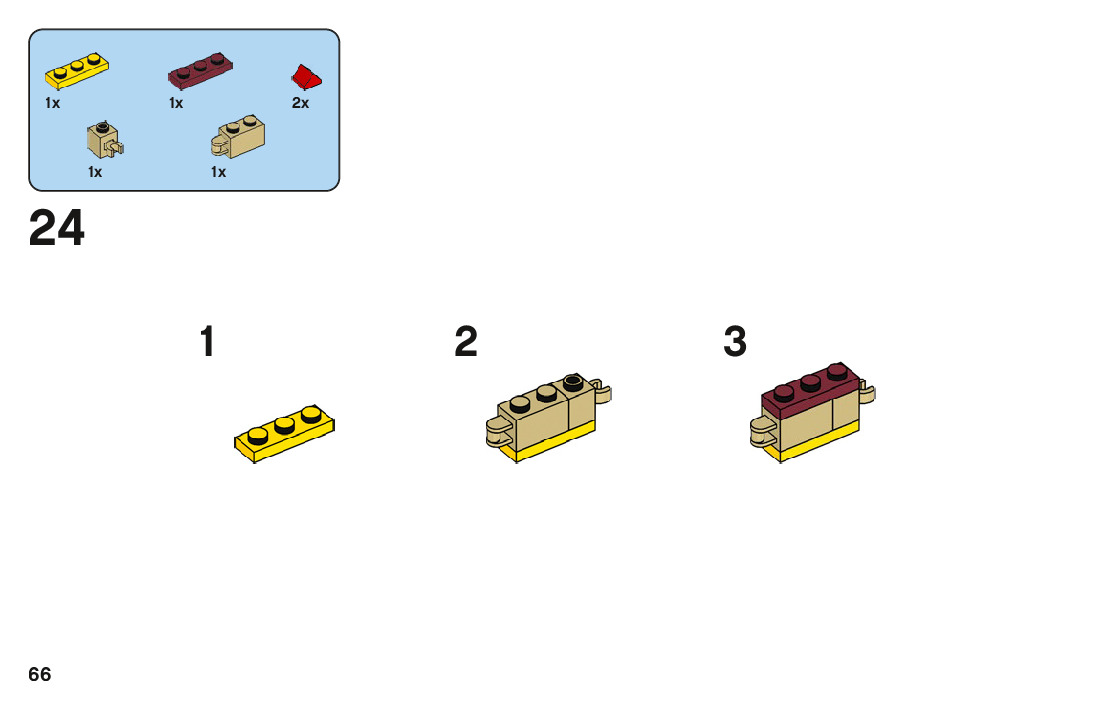 1x
1x
2x
1x
1x

24

1
2
3

66