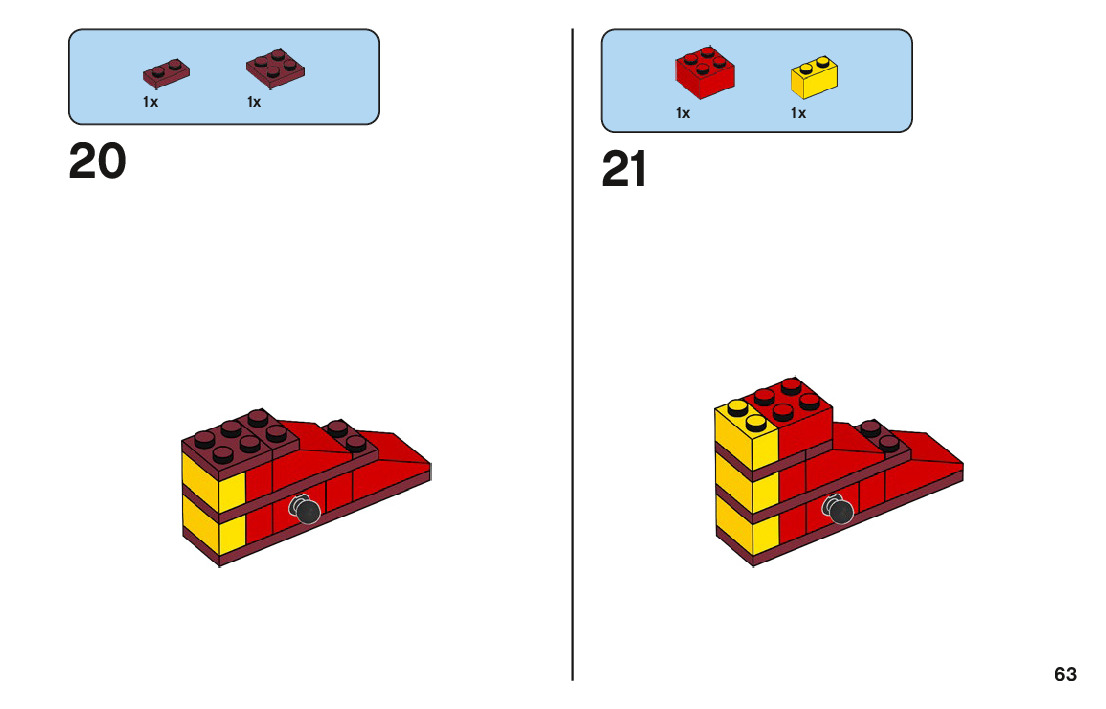 1x 1x

20

1x 1x

21

63