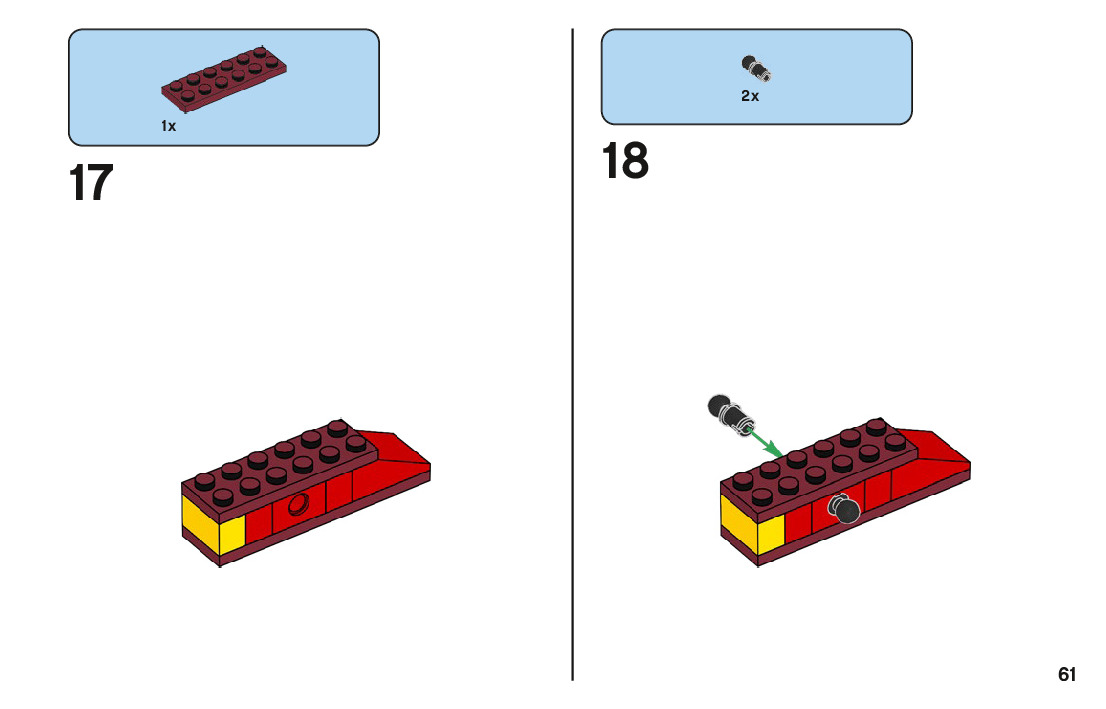 1x

17

2x

18

61