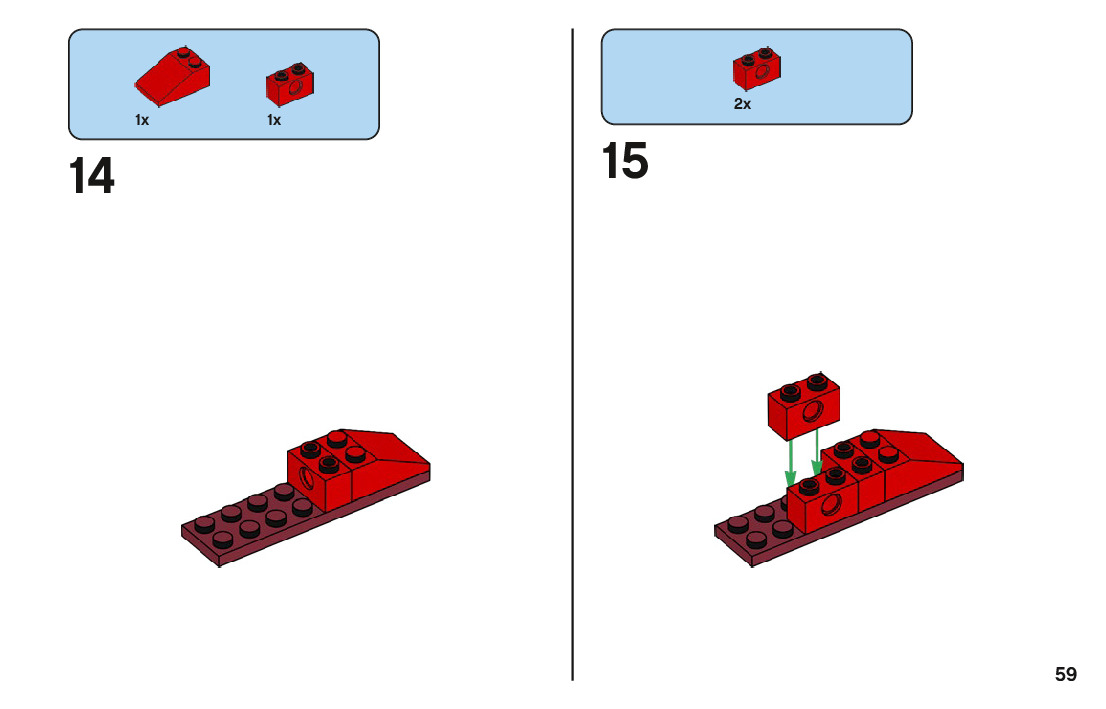 1x 1x

14

2x

15

59