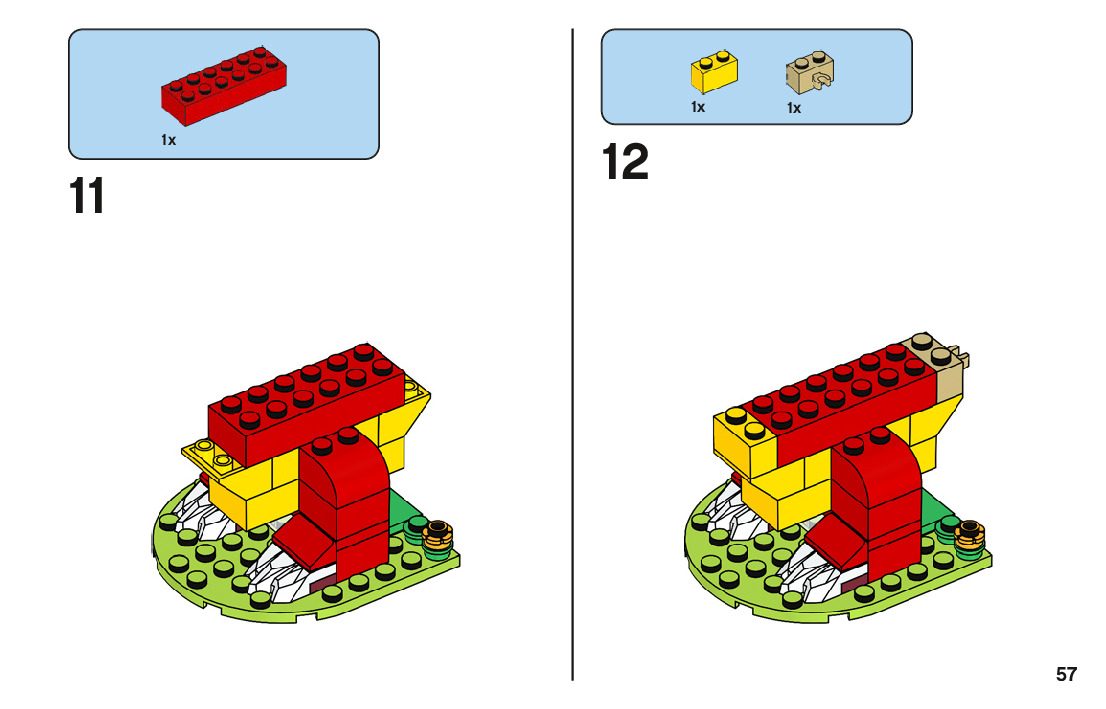 1x

11

1x

1x

12

57