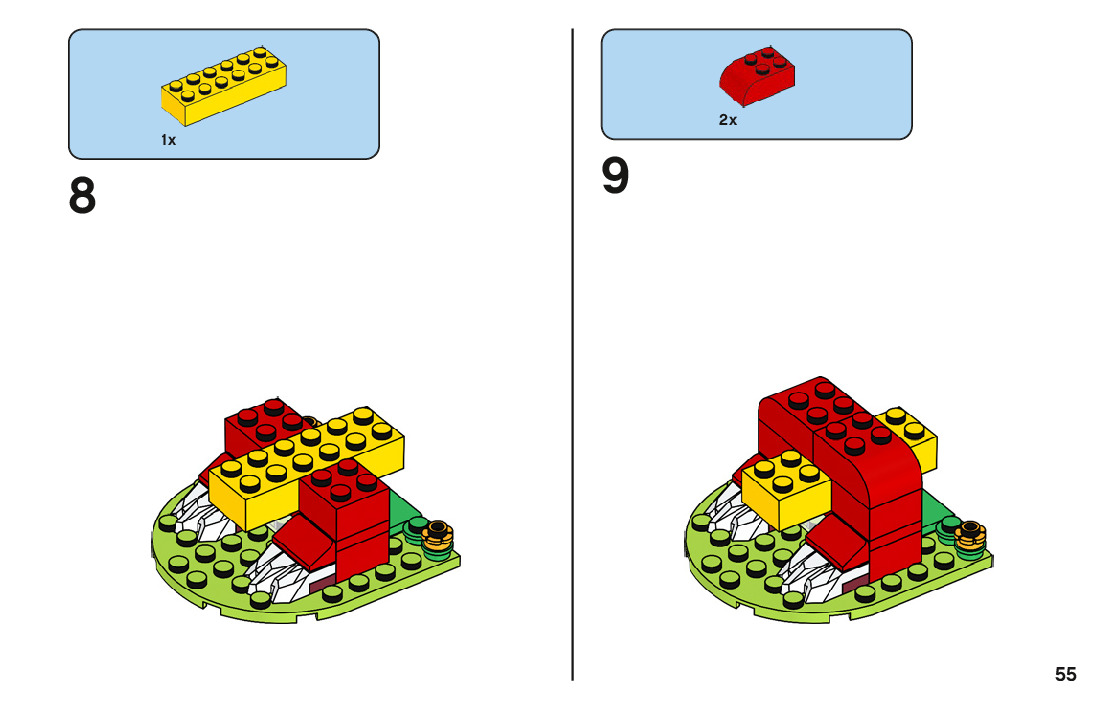 1x

8

2x

9

55