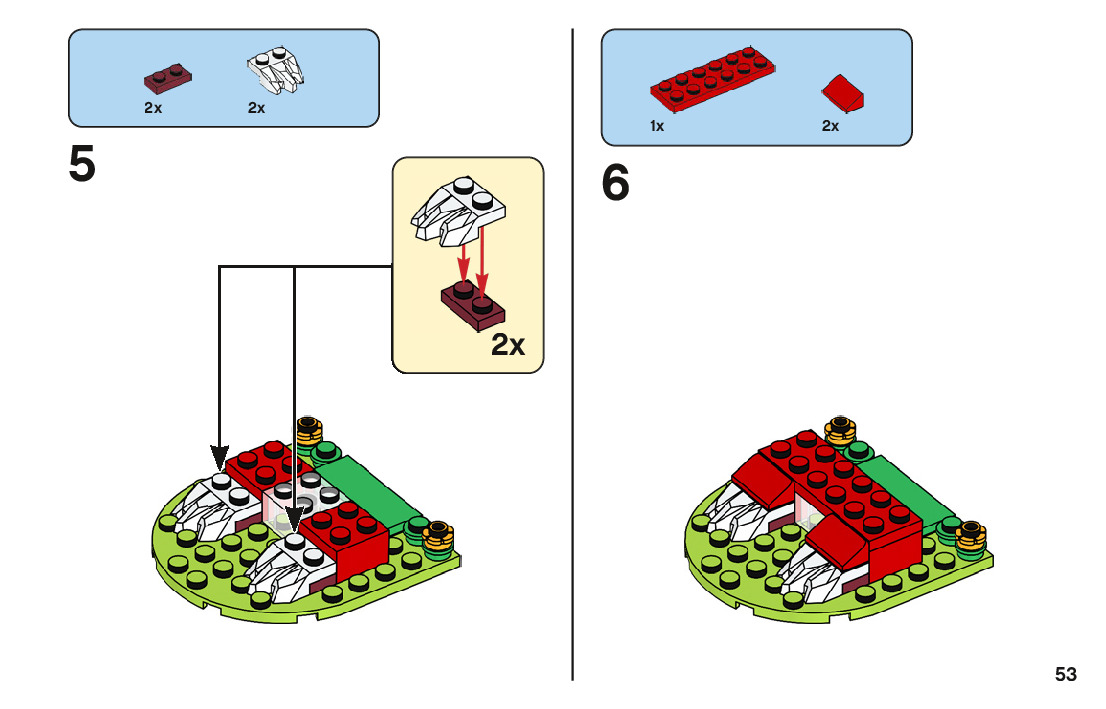 2x 2x

5

2x

1x 2x

6

53