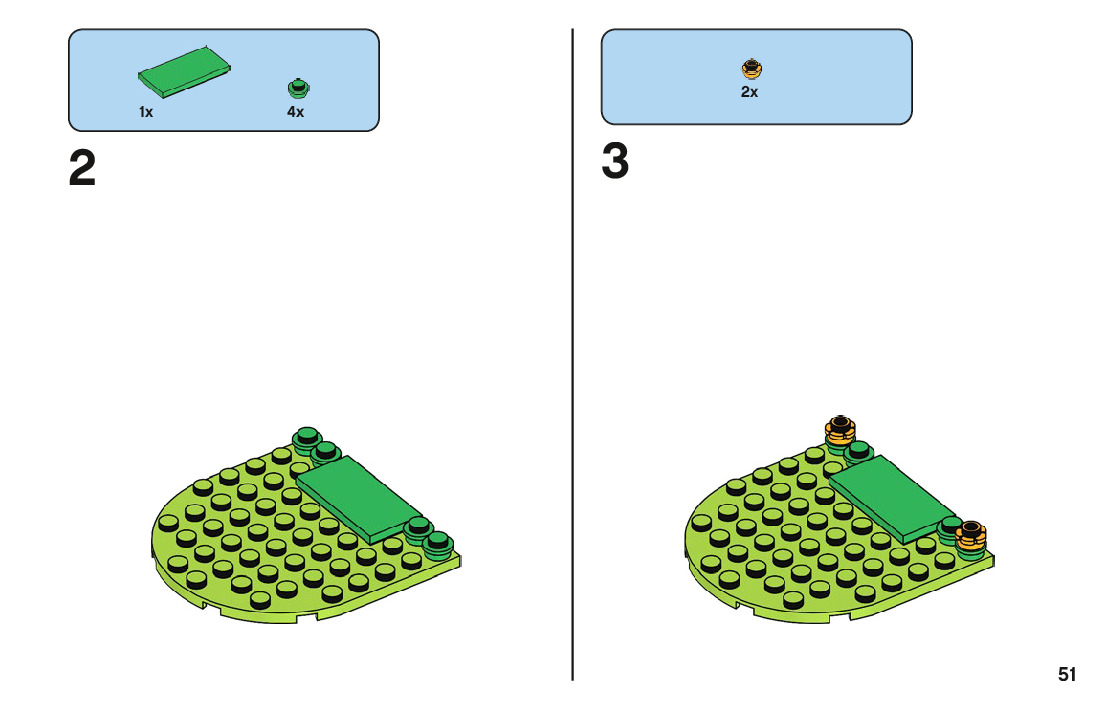 1x 4x

2

2x

3

51