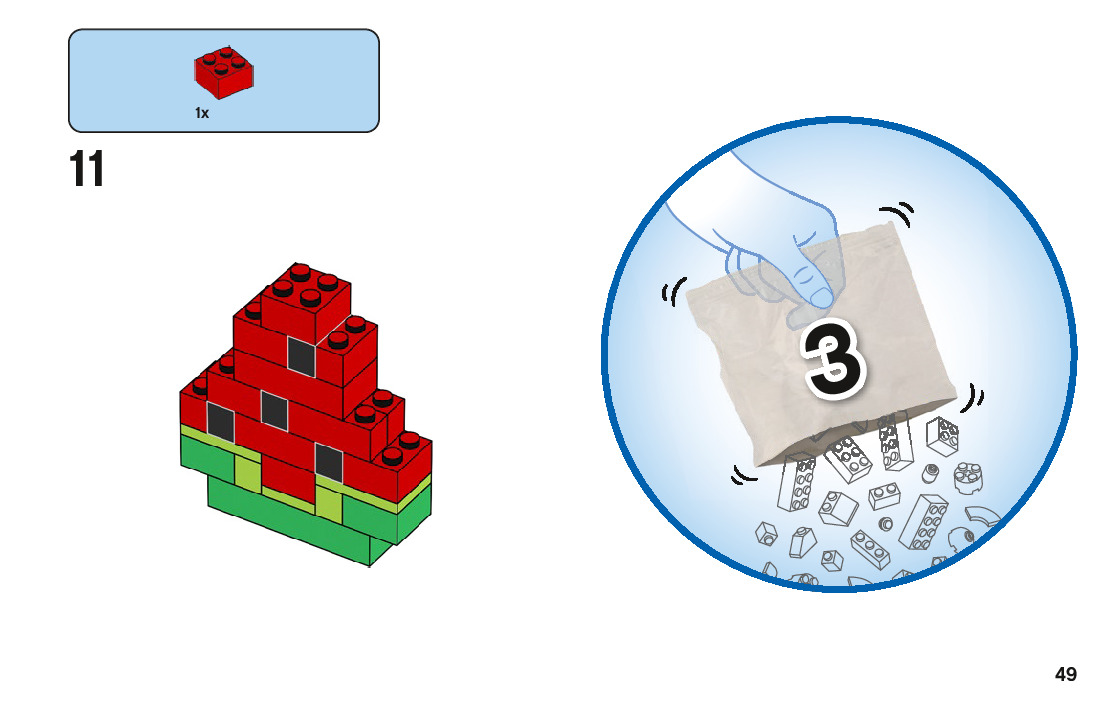 1x

11

3

49