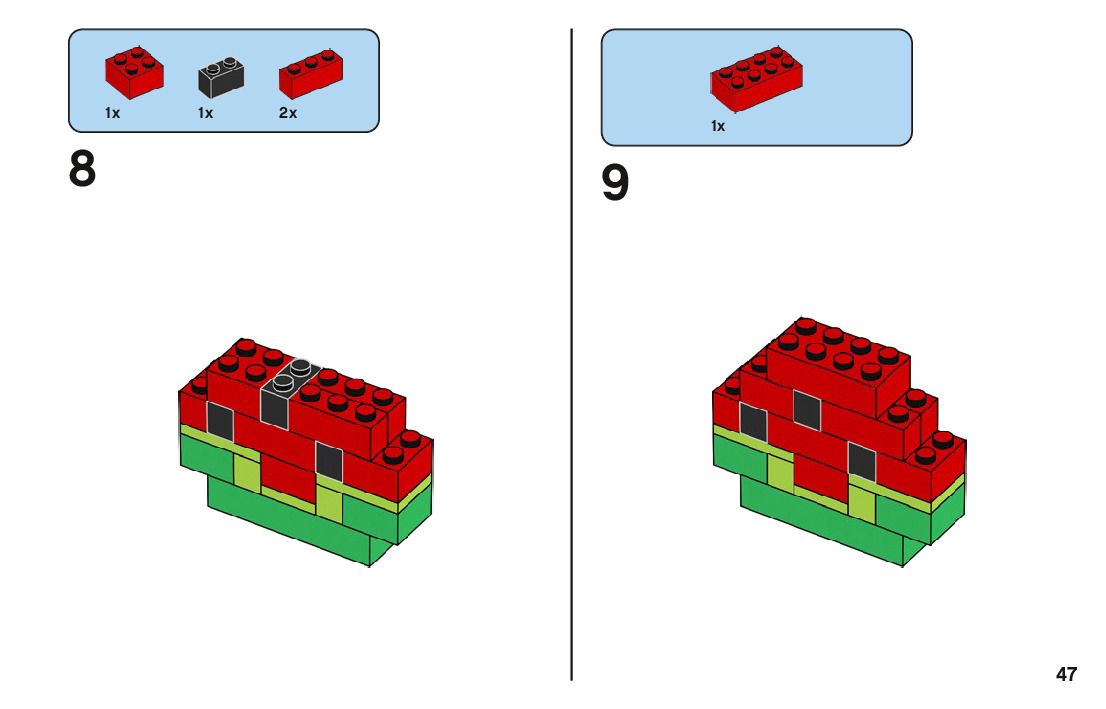 1x 1x 2x

8

1x

9

47