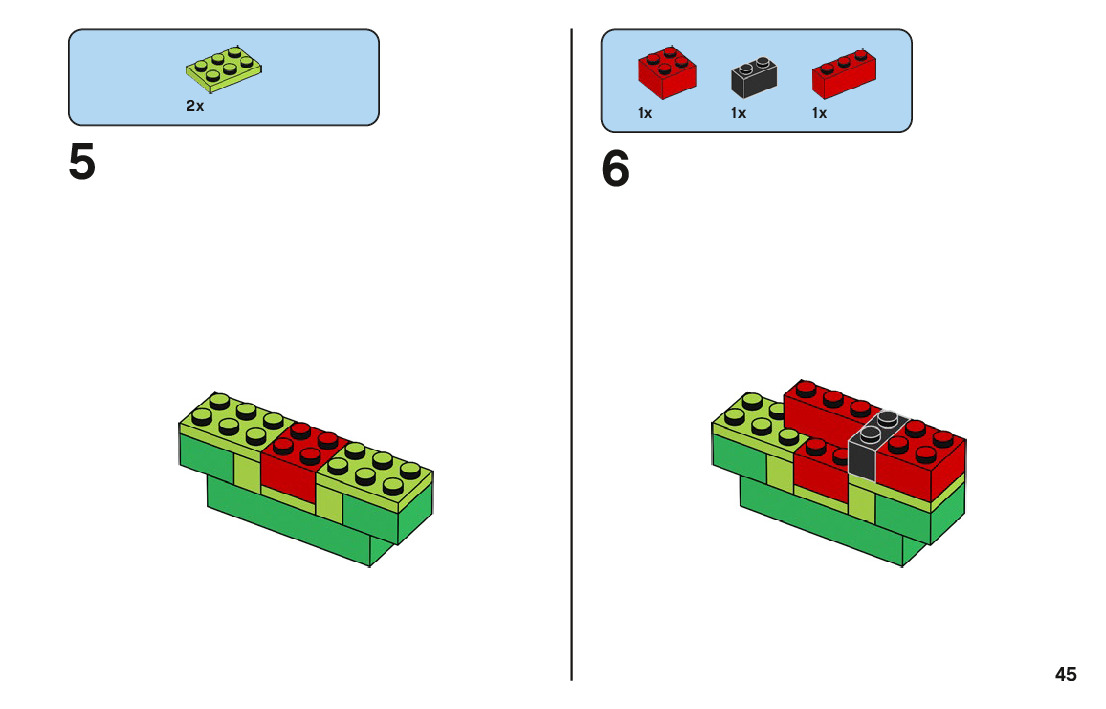 2x

5

1x 1x 1x

6

45