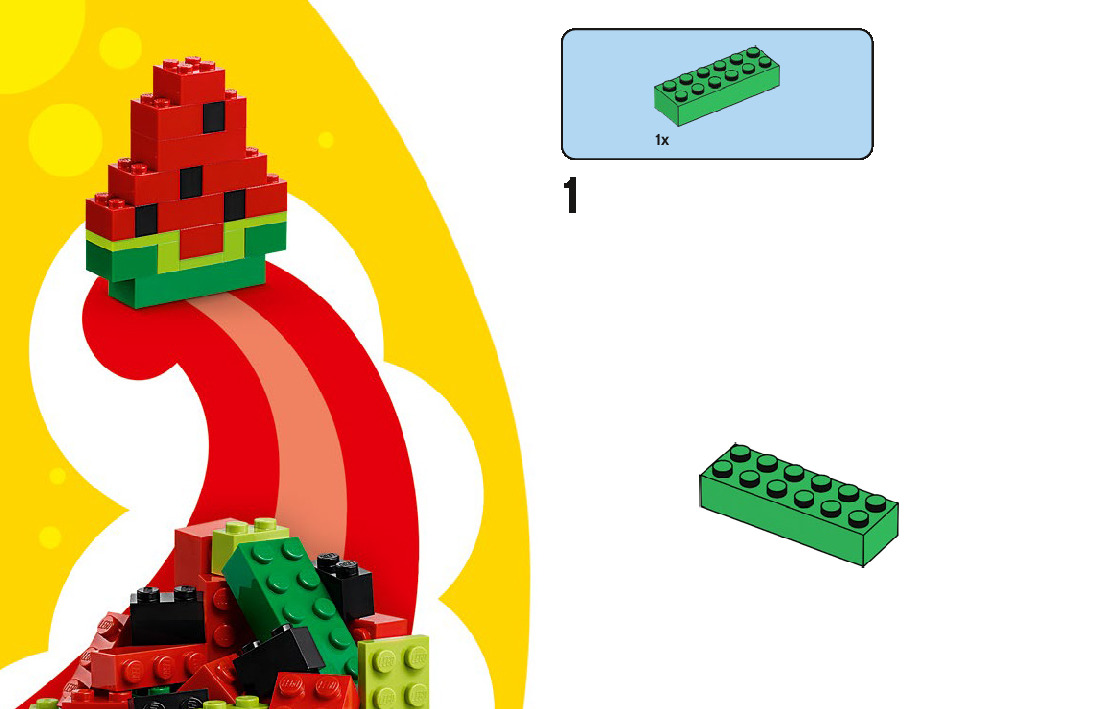 1x

1