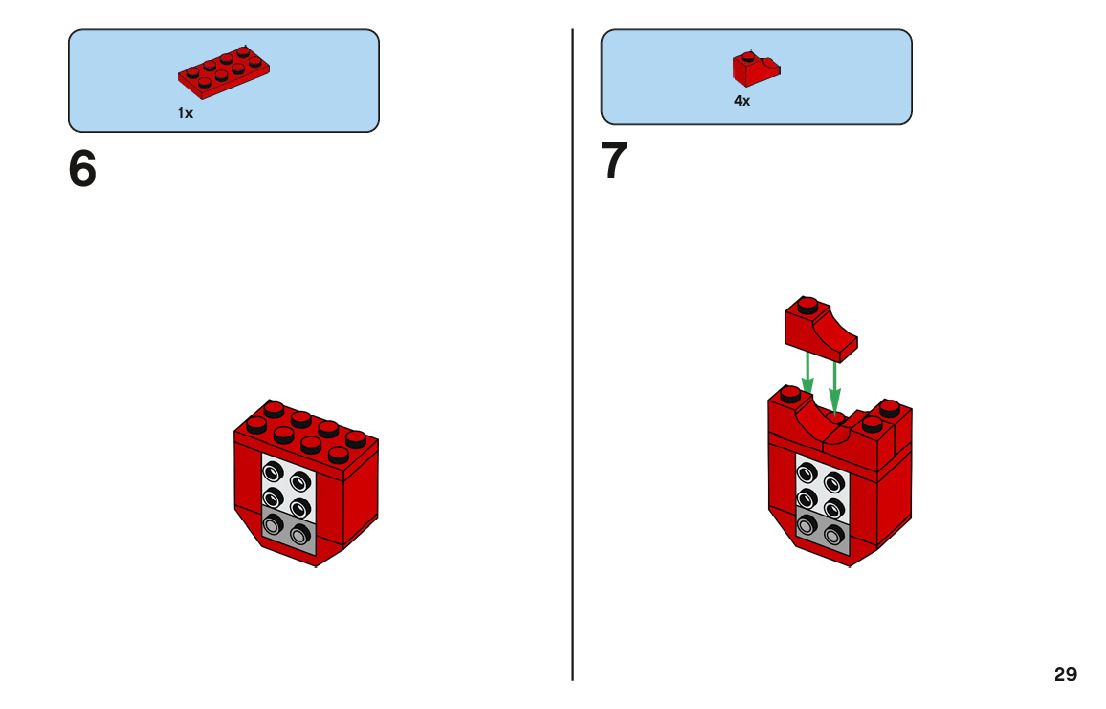 1x

6

4x

7

29