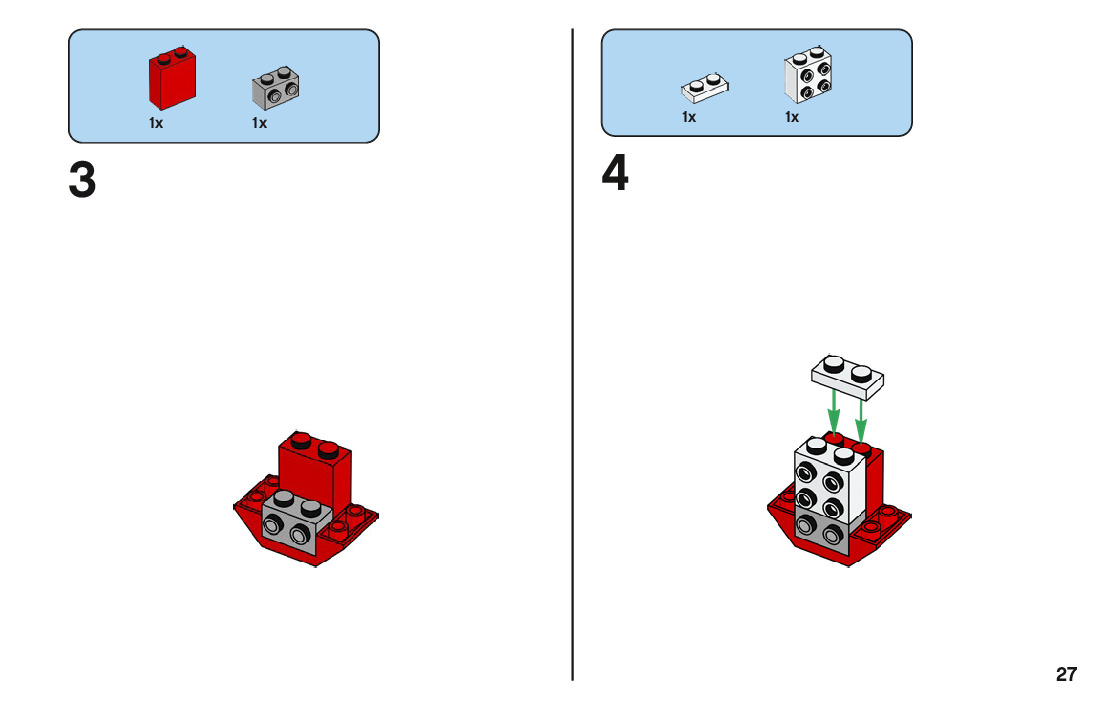 1x 1x

3

1x 1x

4

27