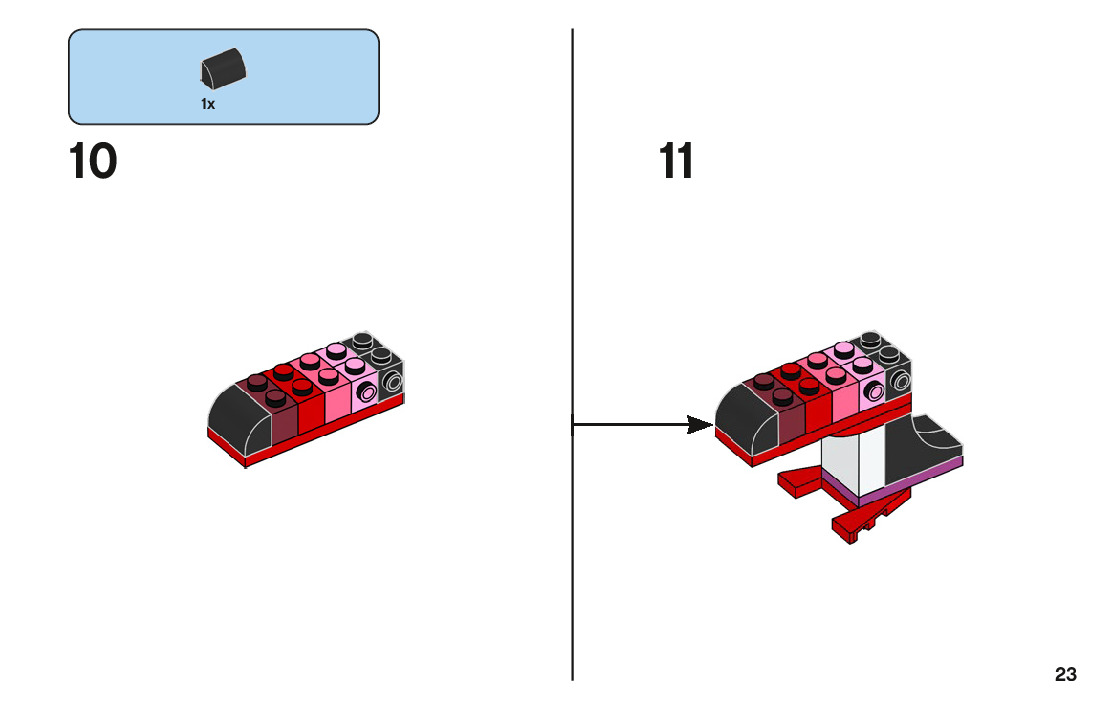 1x

10

11

23