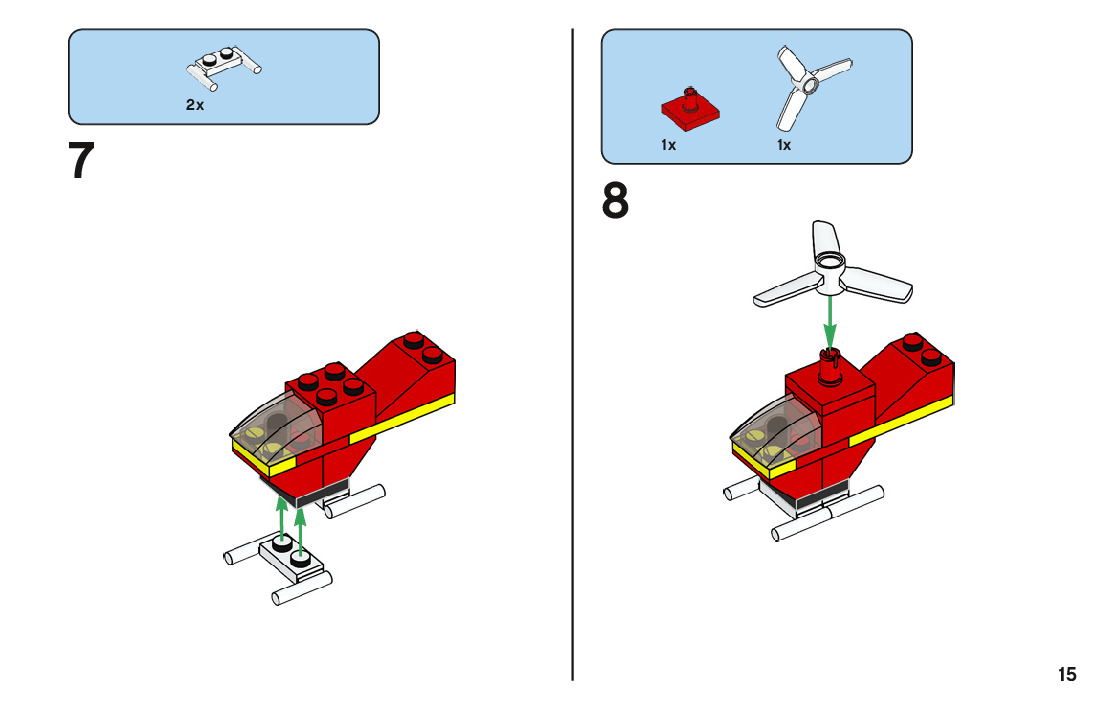 2x

7

1x 1x

8

15