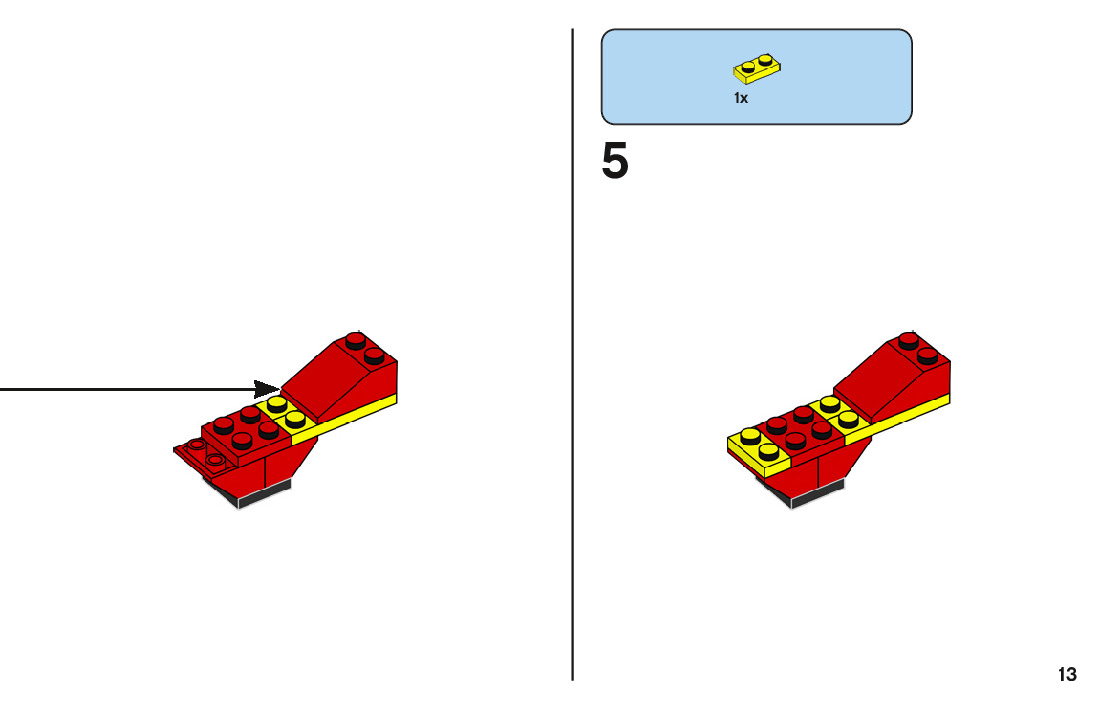 1x

5

13