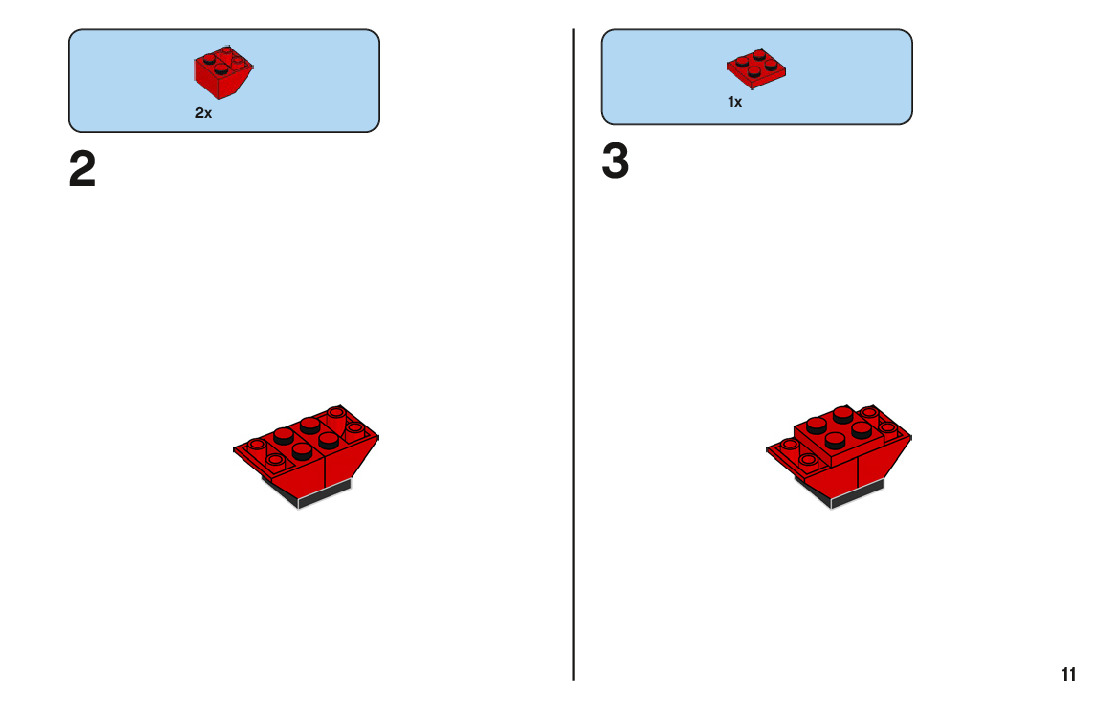 2x

2

1x

3

11