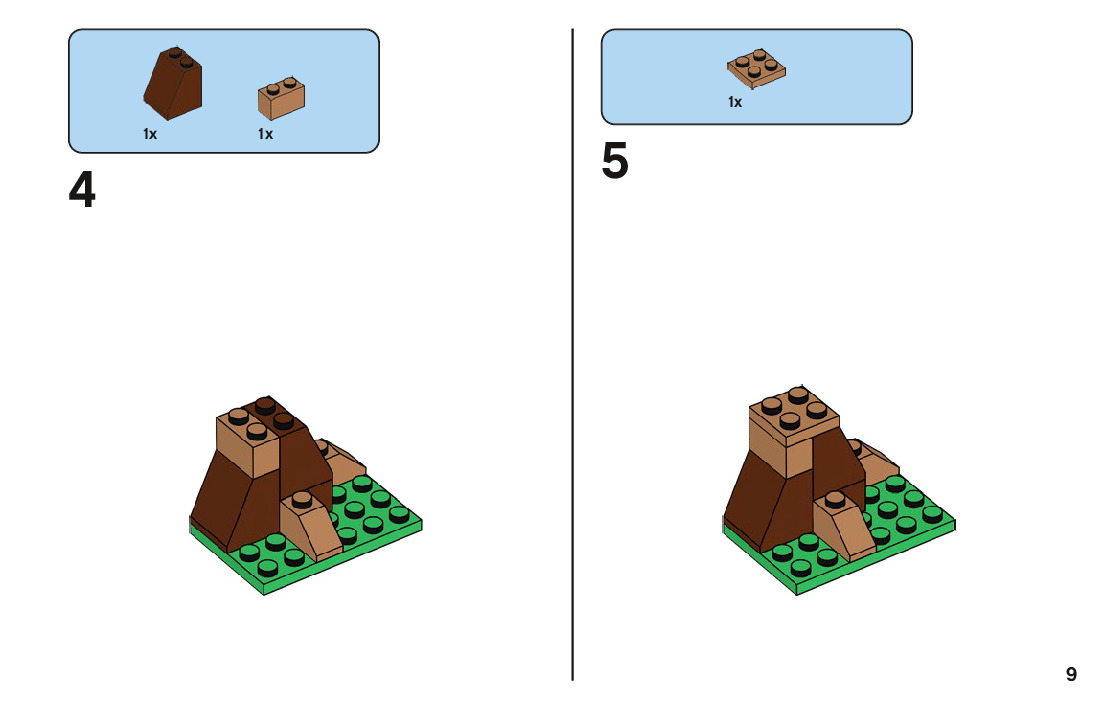 1x 1x

4

1x

5

9