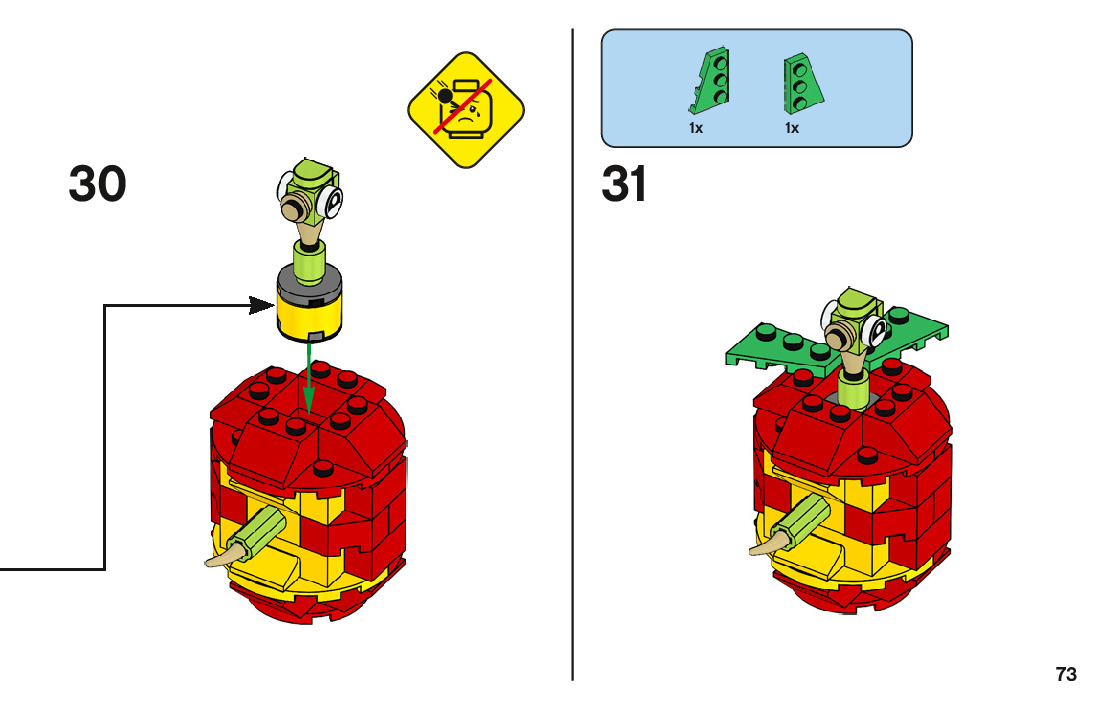 30

1x 1x

31

73