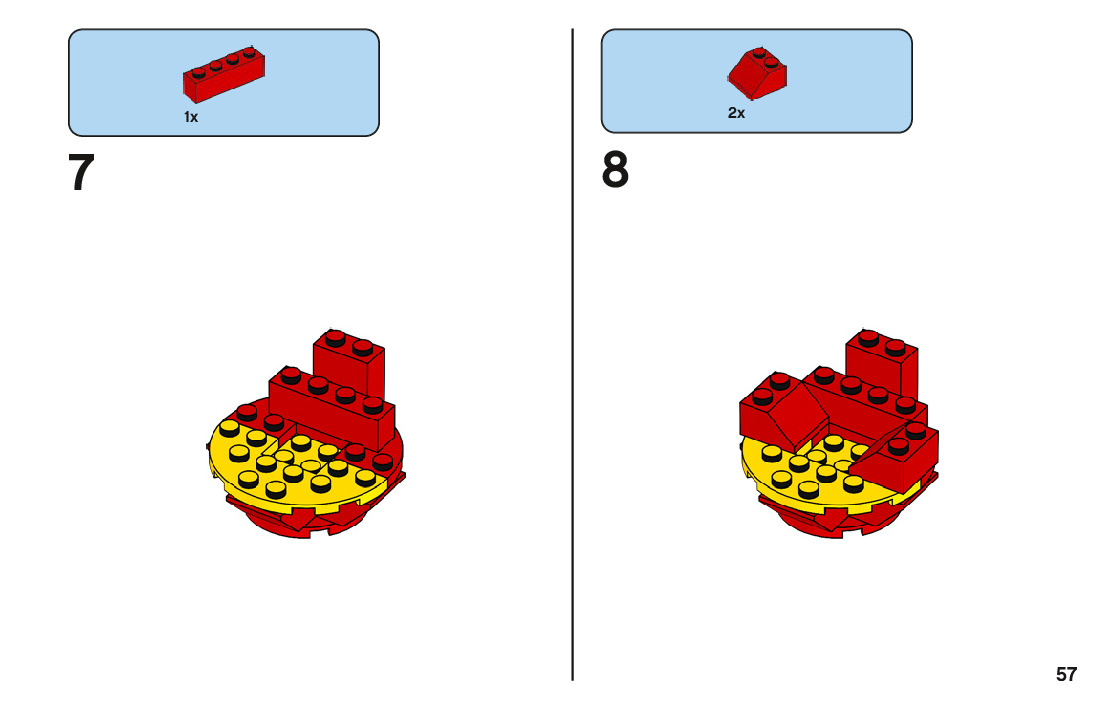 1x

7

2x

8

57