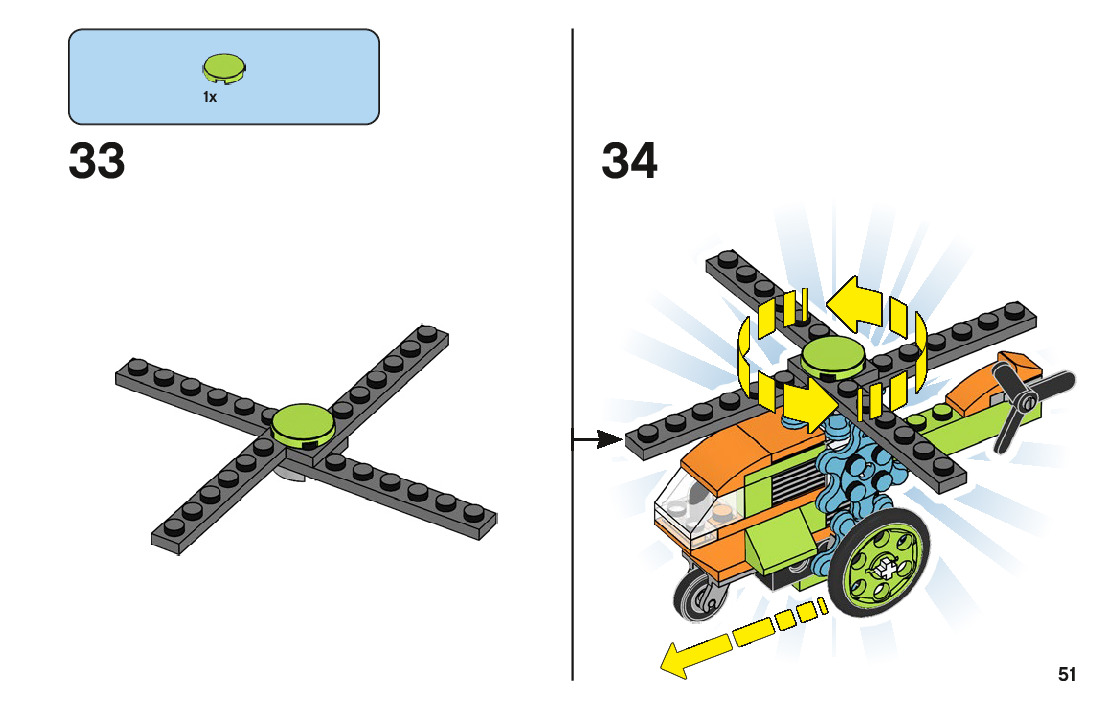 1x

33

34

51