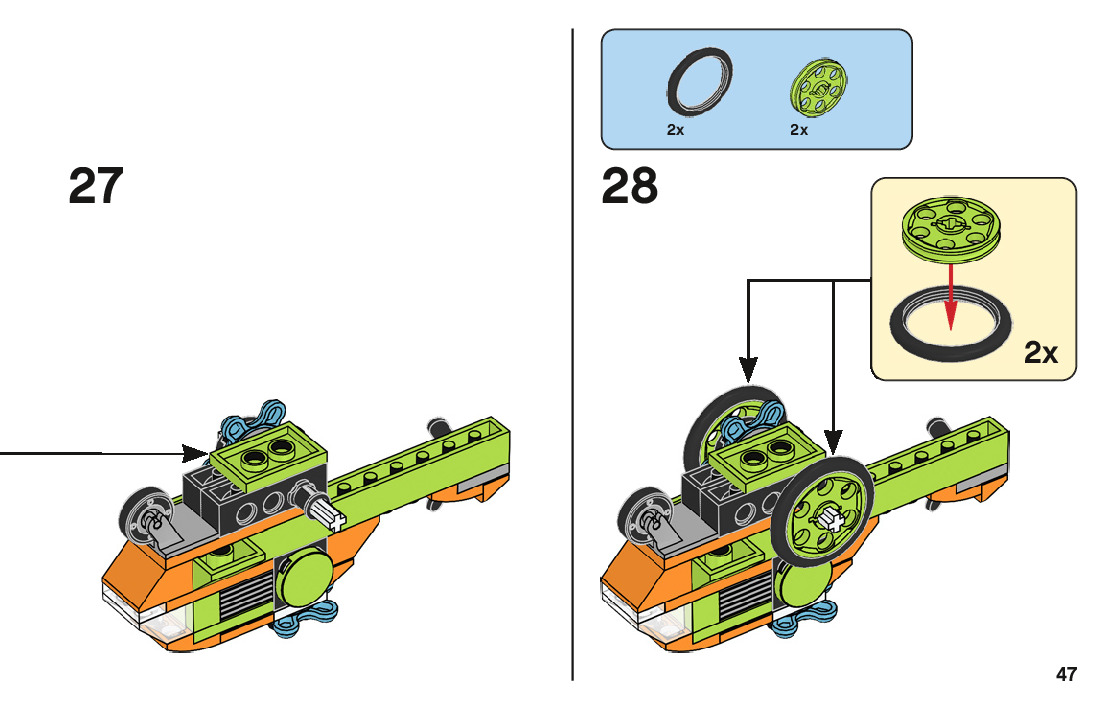 27

2x

2x

28

2x

47