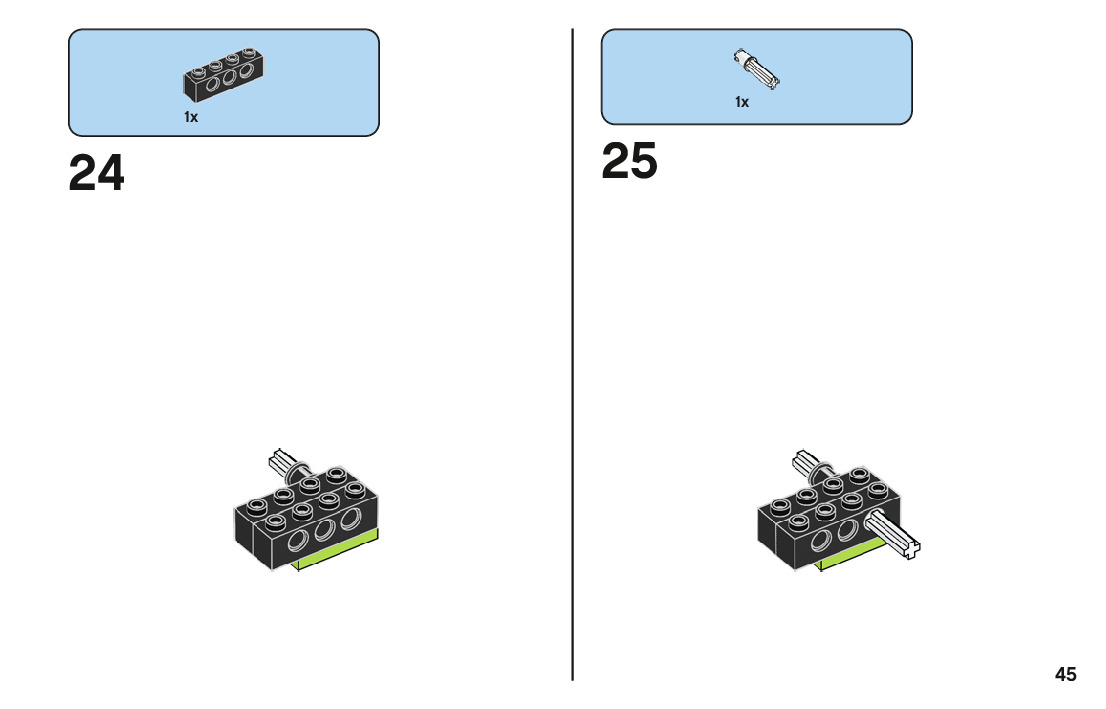 1x

24

1x

25

45