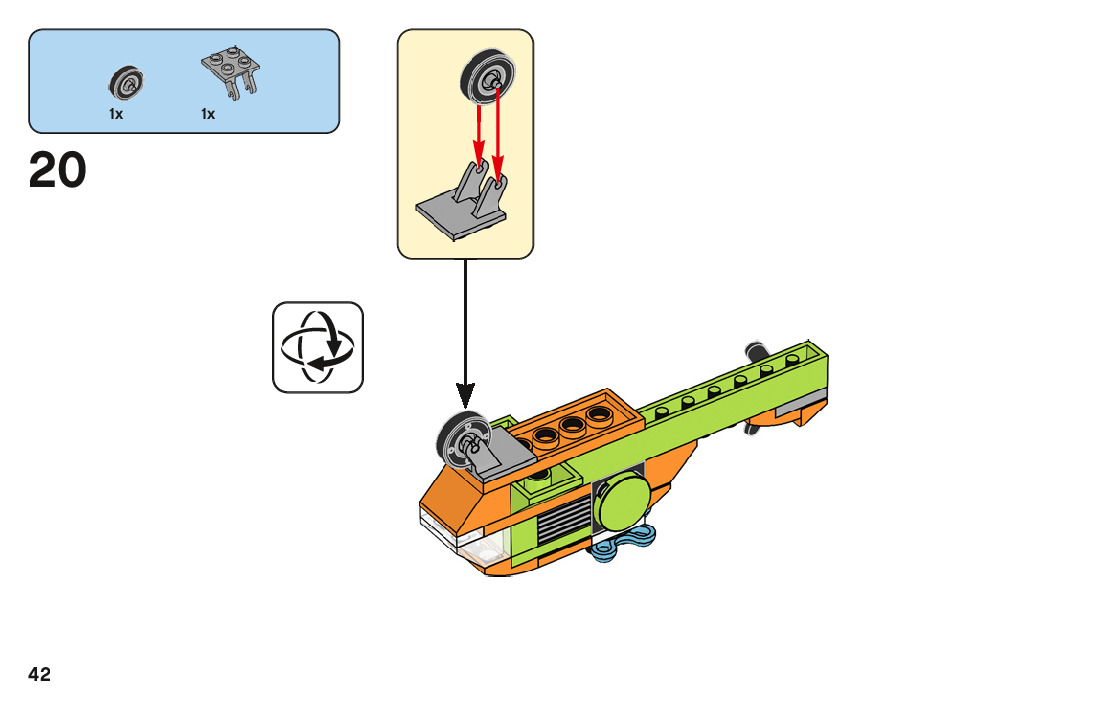 1x 1x

20

42