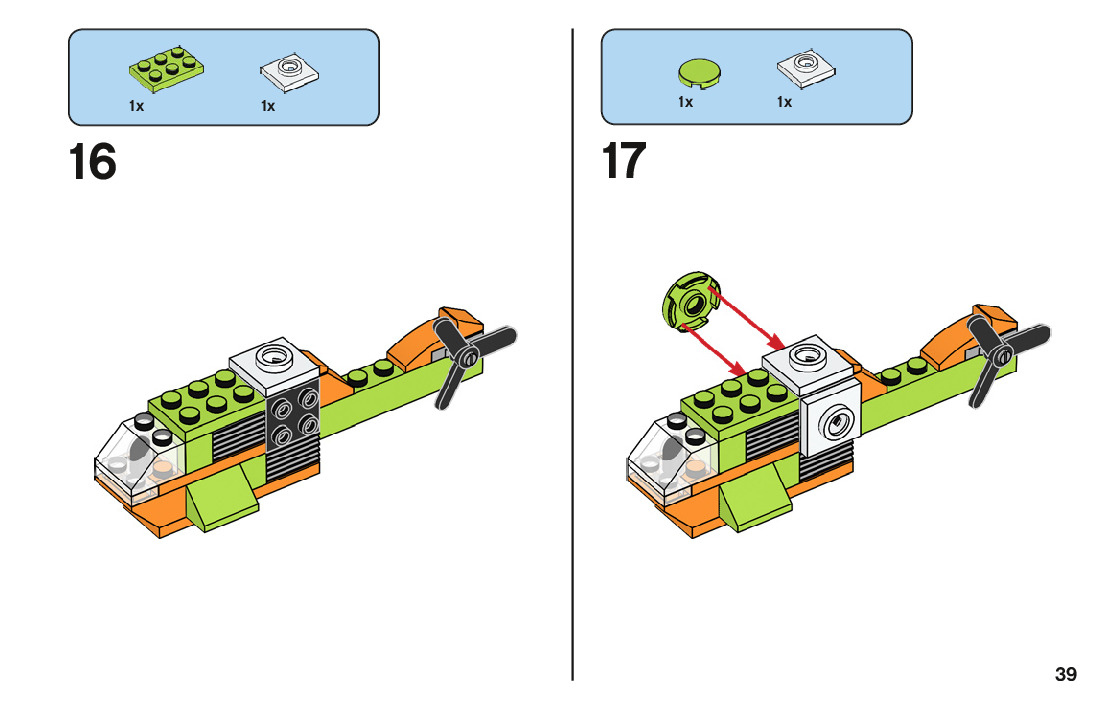 1x 1x

16

1x 1x

17

39