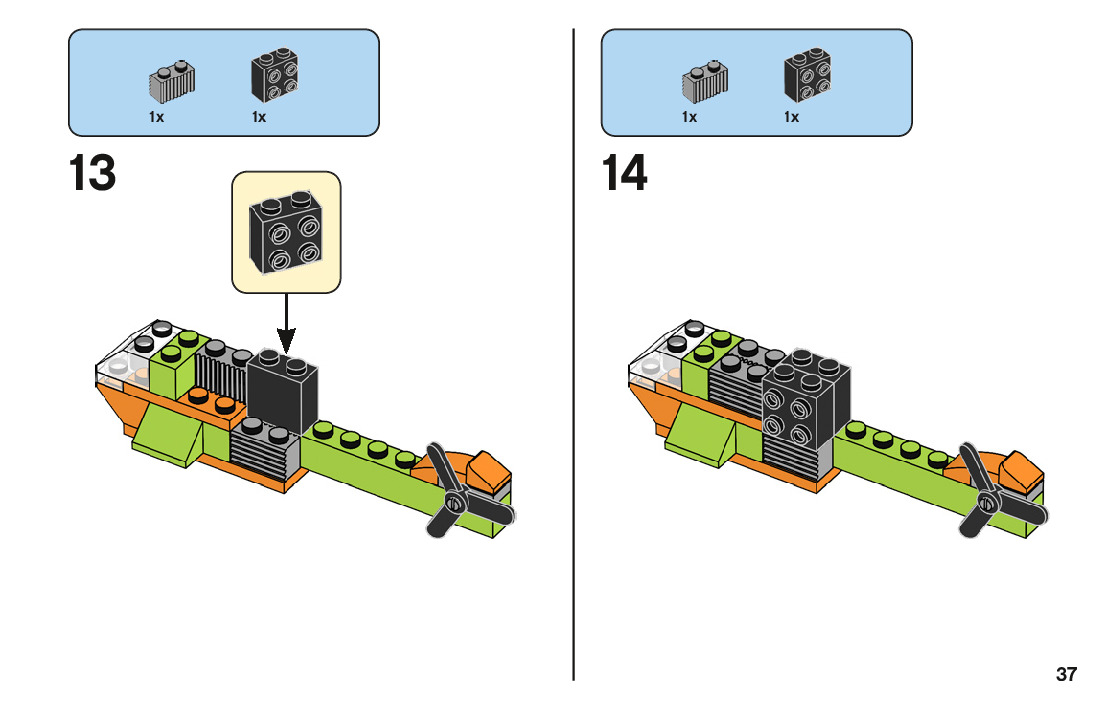 1x 1x

13

1x 1x

14

37