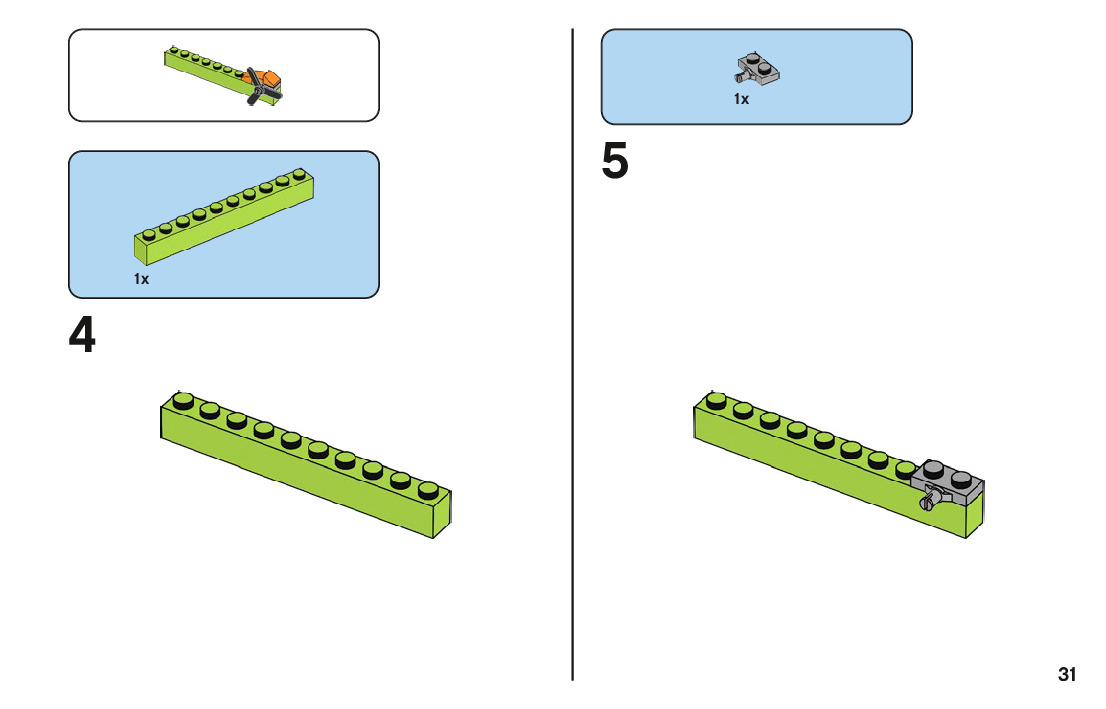 1x

4

1x

5

31