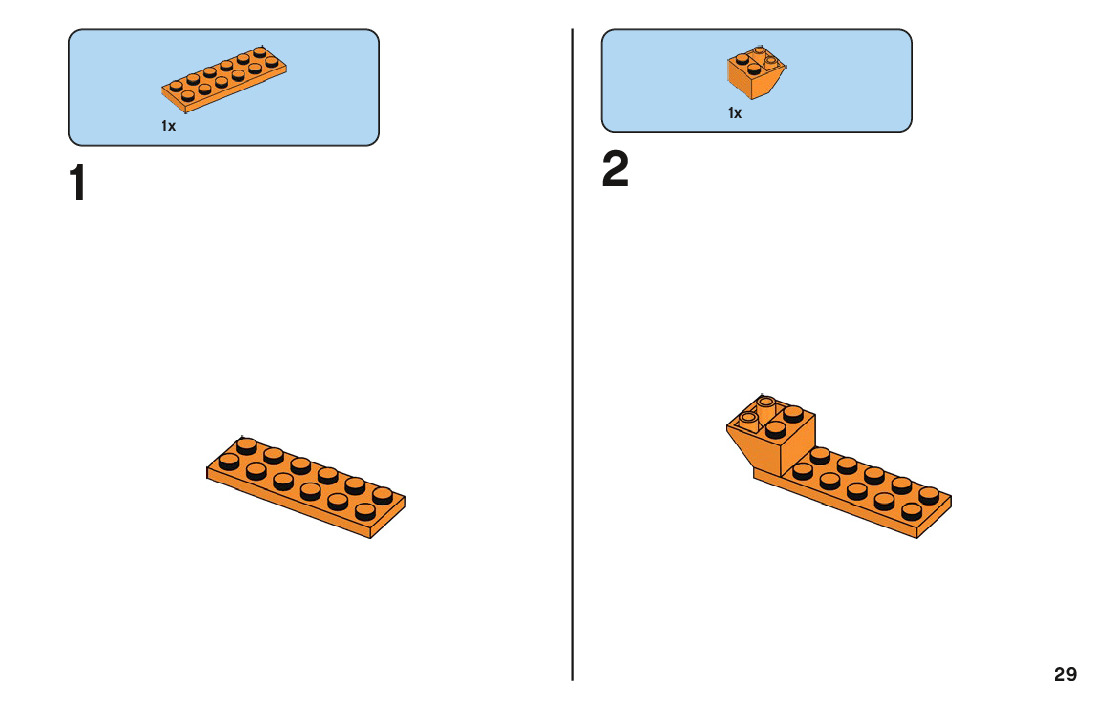 1x

1

1x

2

29