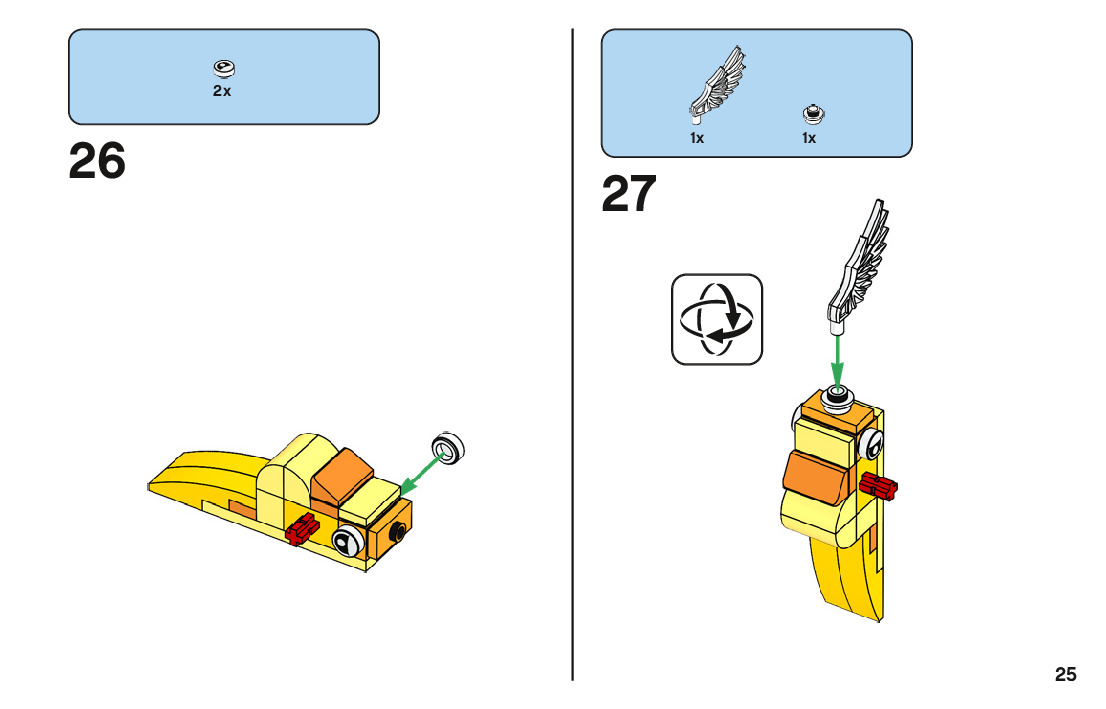 2x

26

1x

1x

27

25