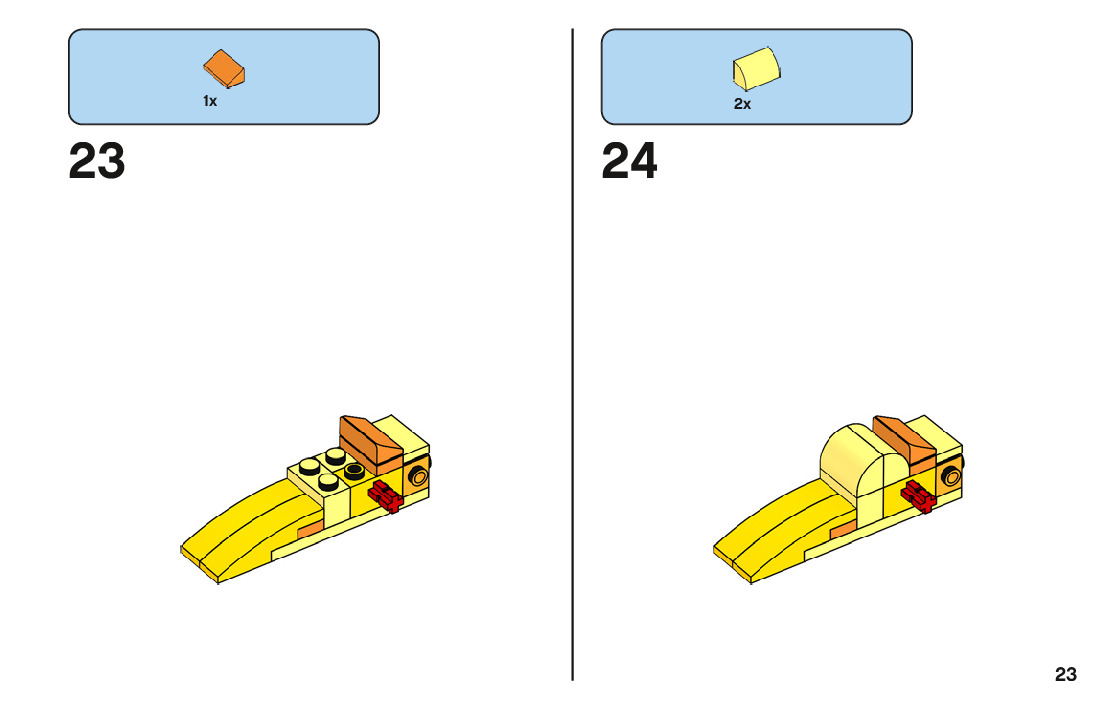 1x

23

2x

24

23