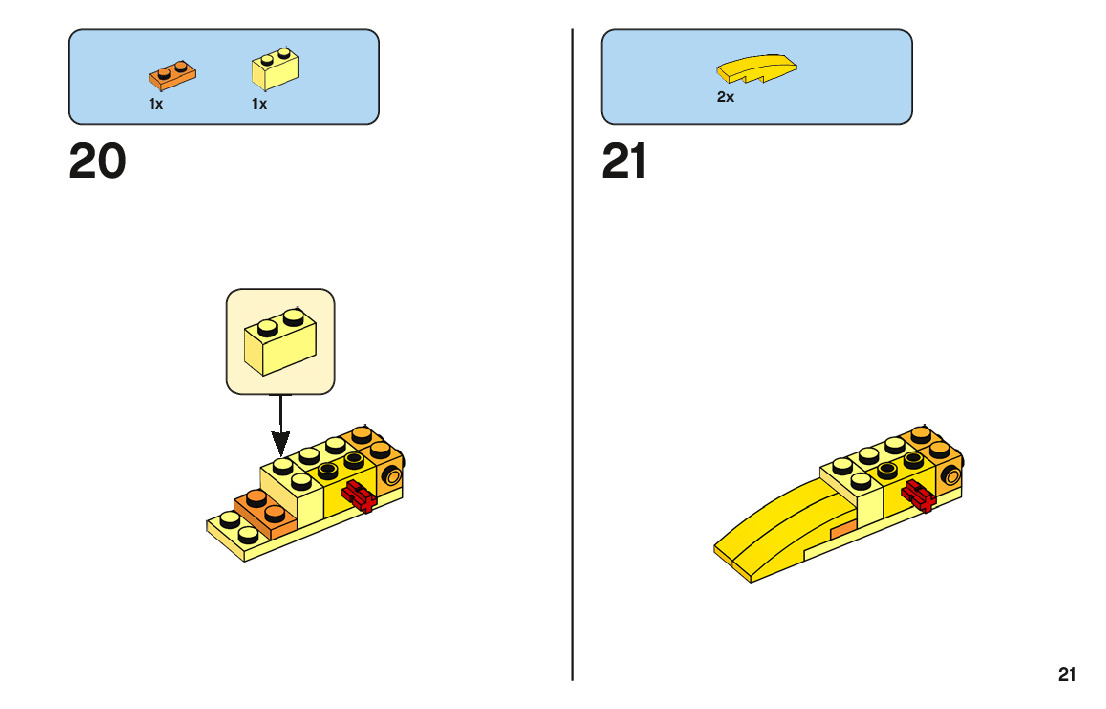 1x 1x

20

2x

21

21