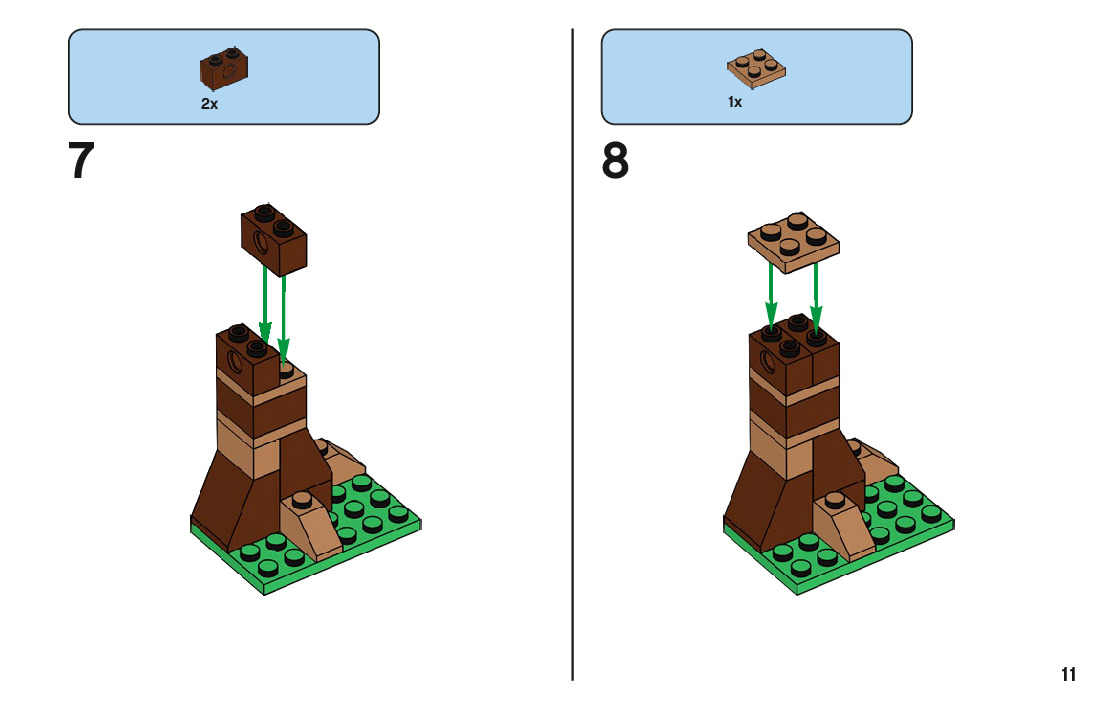 2x

7

1x

8

11