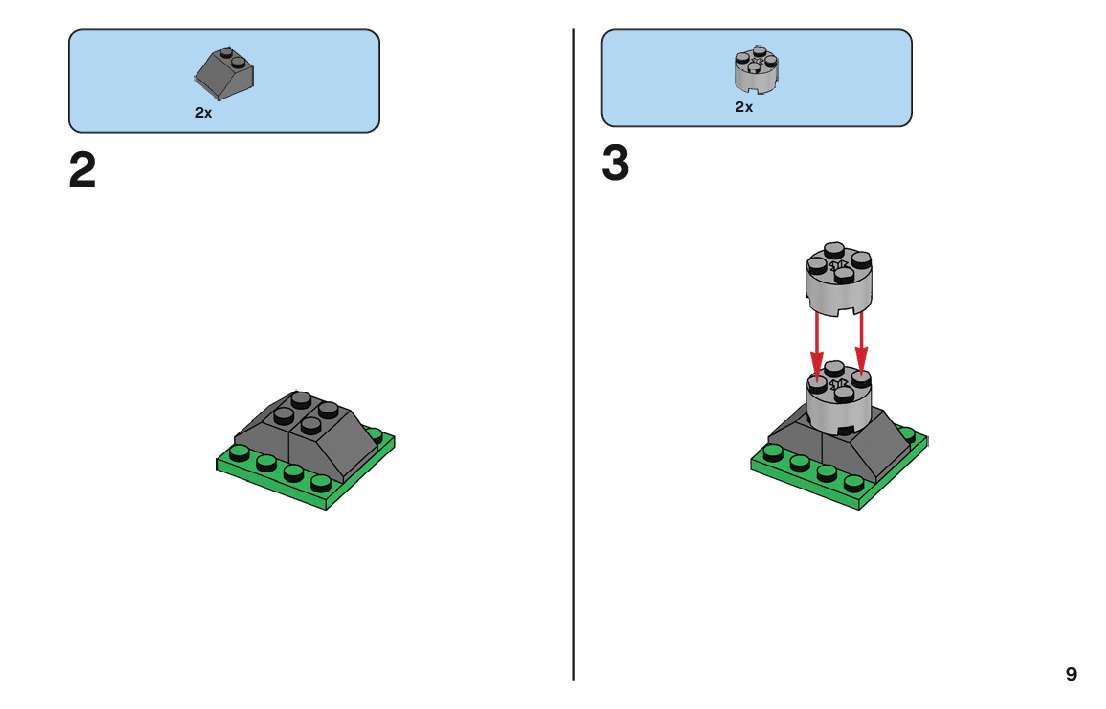 2x

2

2x

3

9