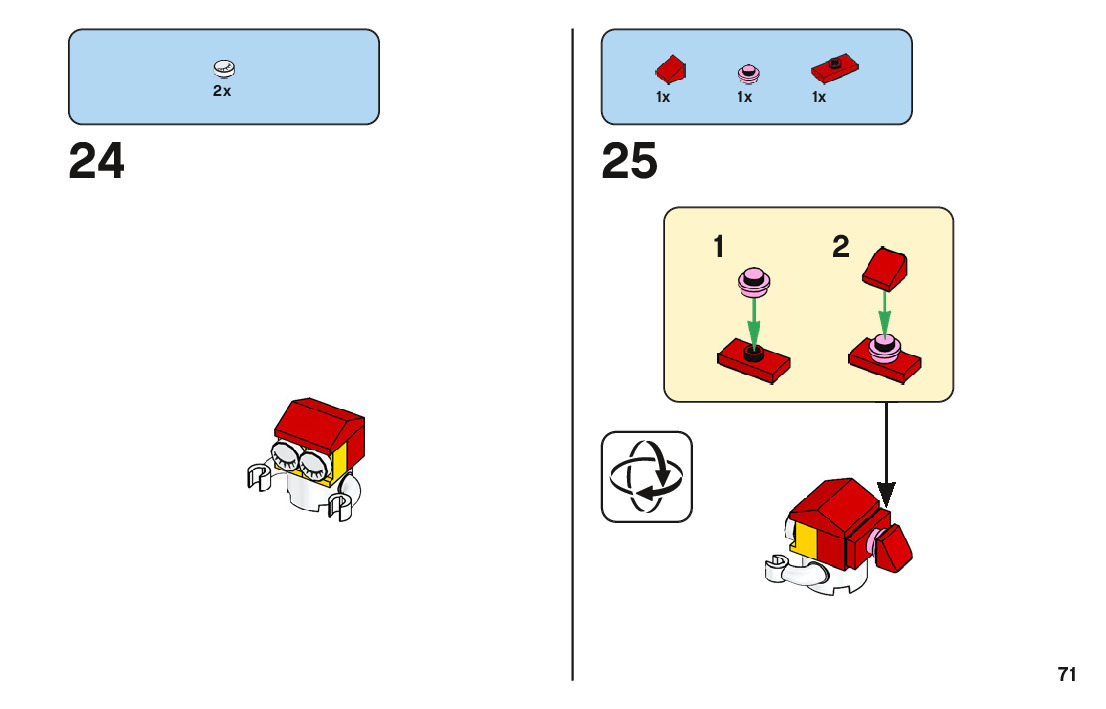 2x

24

1x 1x 1x

25

1

2

71