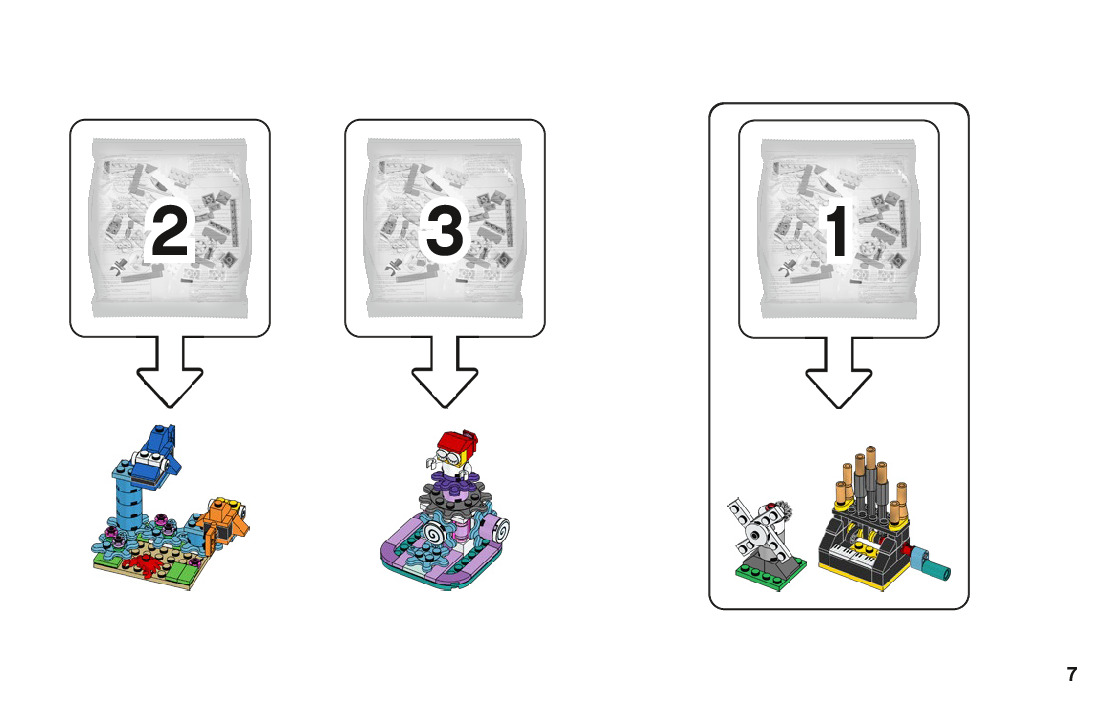 2

3

1

7