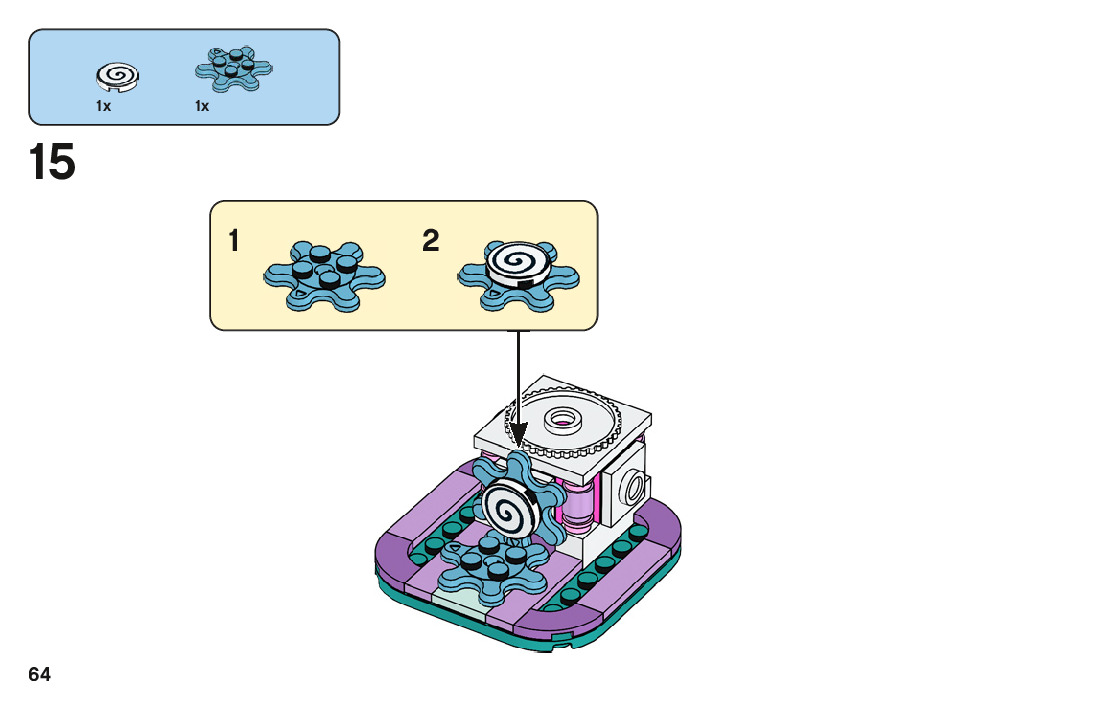 1x 1x

15

1

2

64