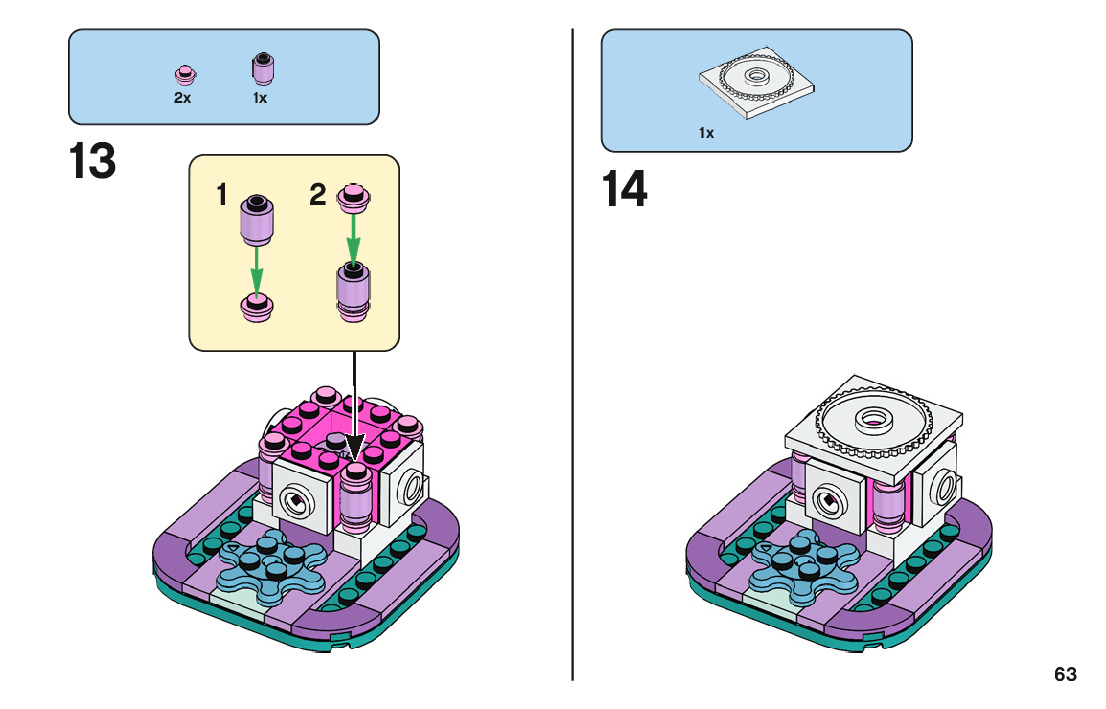 2x 1x

13

1 2

1x

14

63